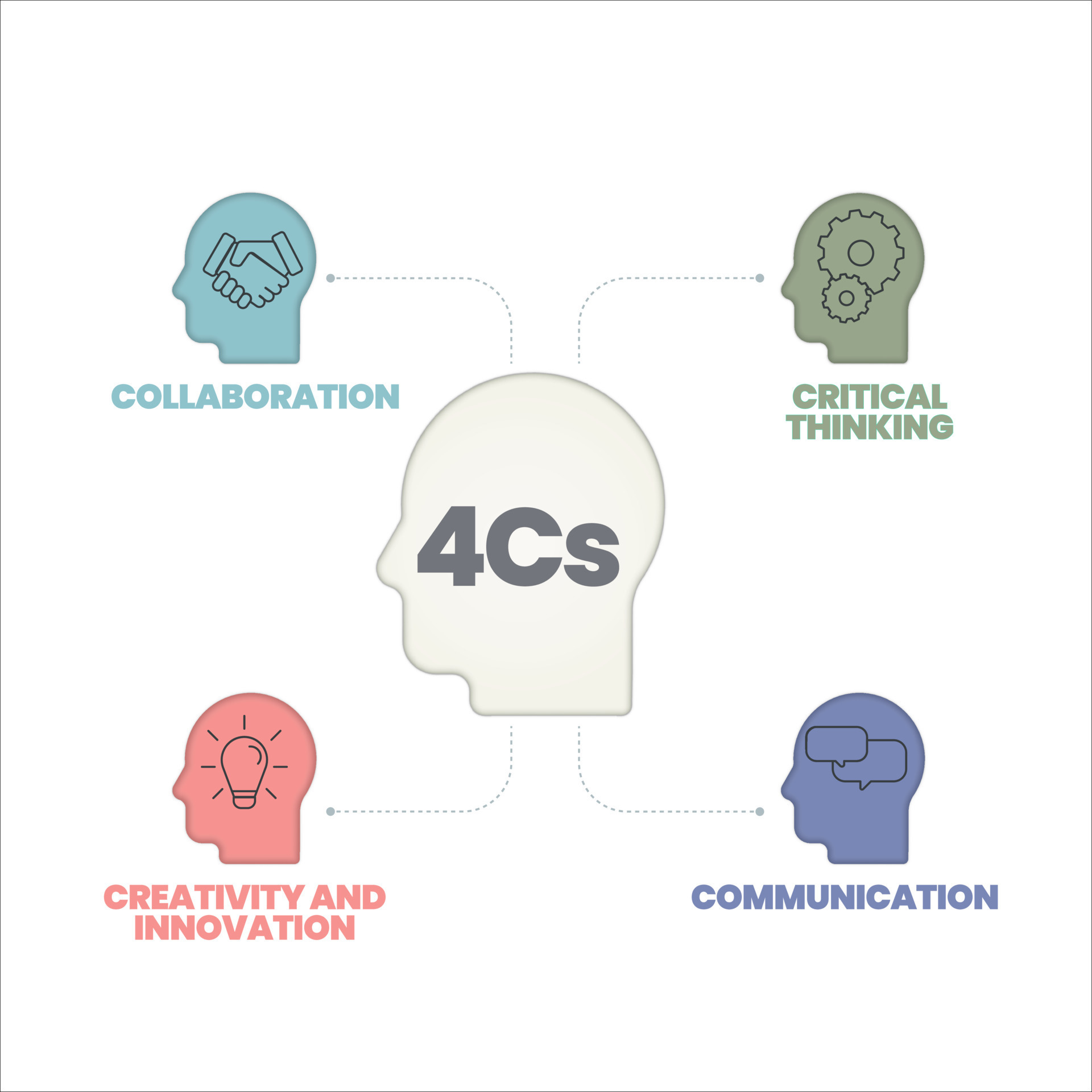 COLLABORATION

CRITICAL THINKING

4Cs

CREATIVITY AND INNOVATION

COMMUNICATION