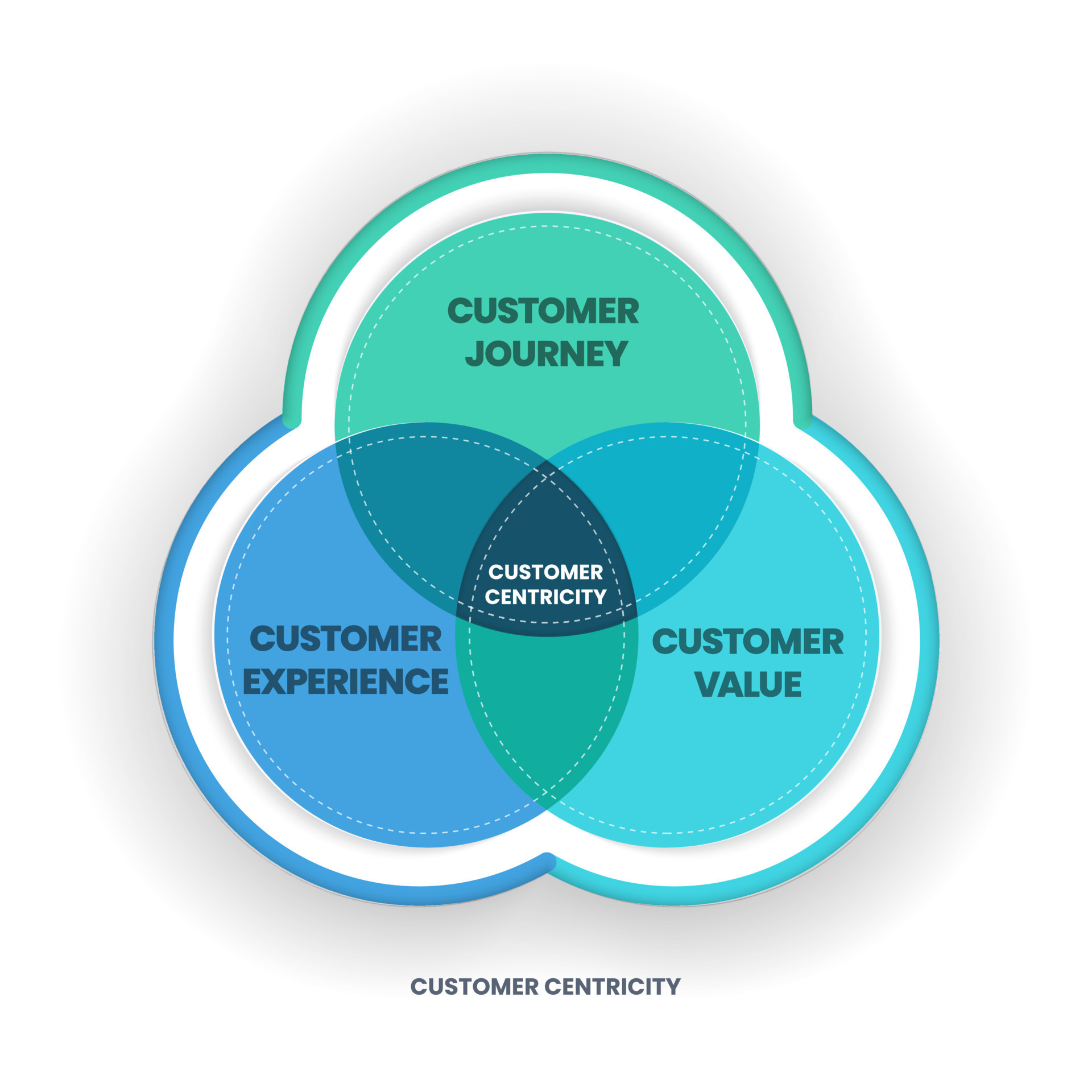 CUSTOMER JOURNEY

CUSTOMER CENTRICITY

CUSTOMER EXPERIENCE

CUSTOMER VALUE

CUSTOMER CENTRICITY