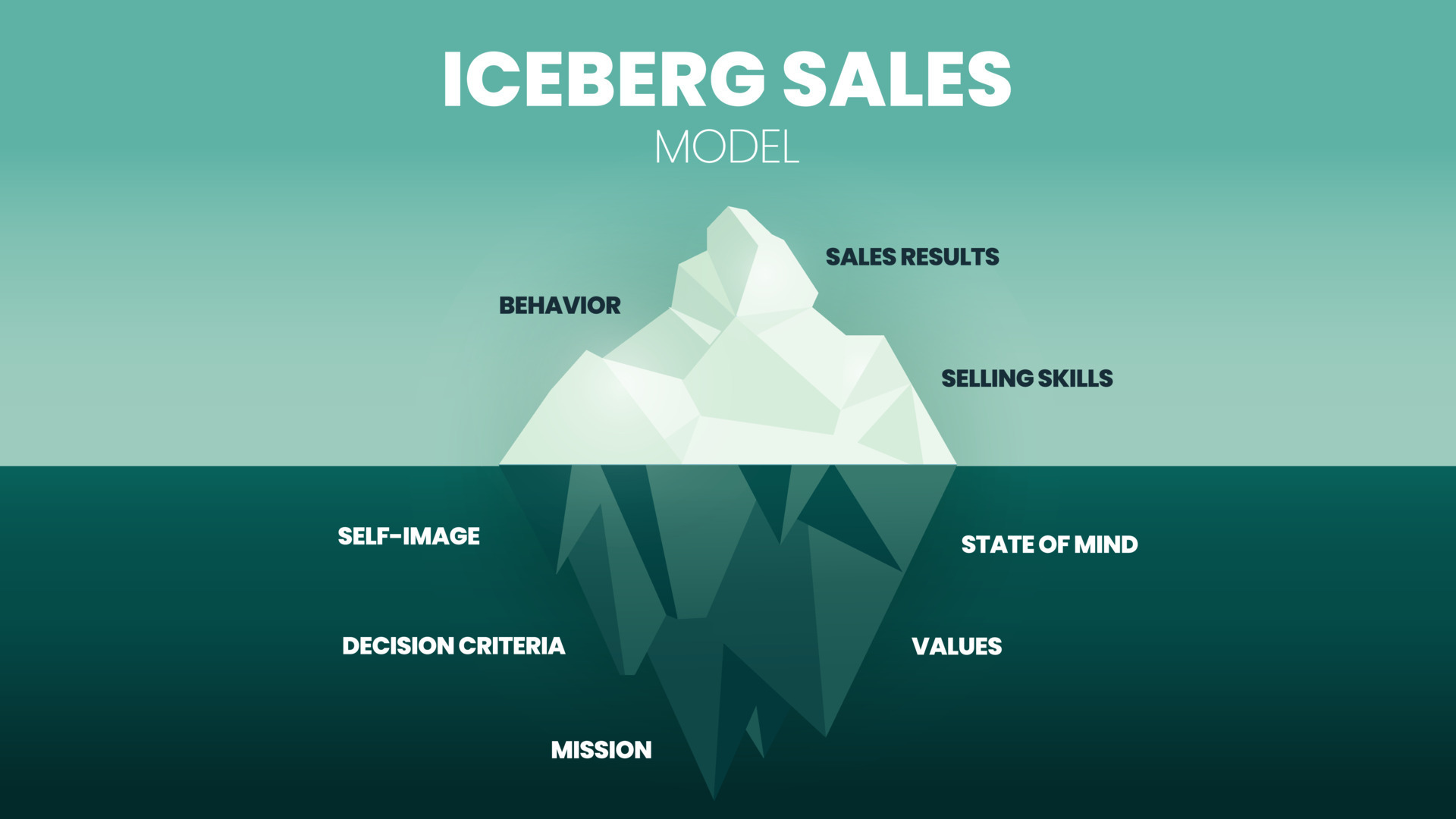 ICEBERG SALES
MODEL

SALES RESULTS

BEHAVIOR

SELLING SKILLS

SELF-IMAGE

STATE OF MIND

DECISION CRITERIA

VALUES

MISSION