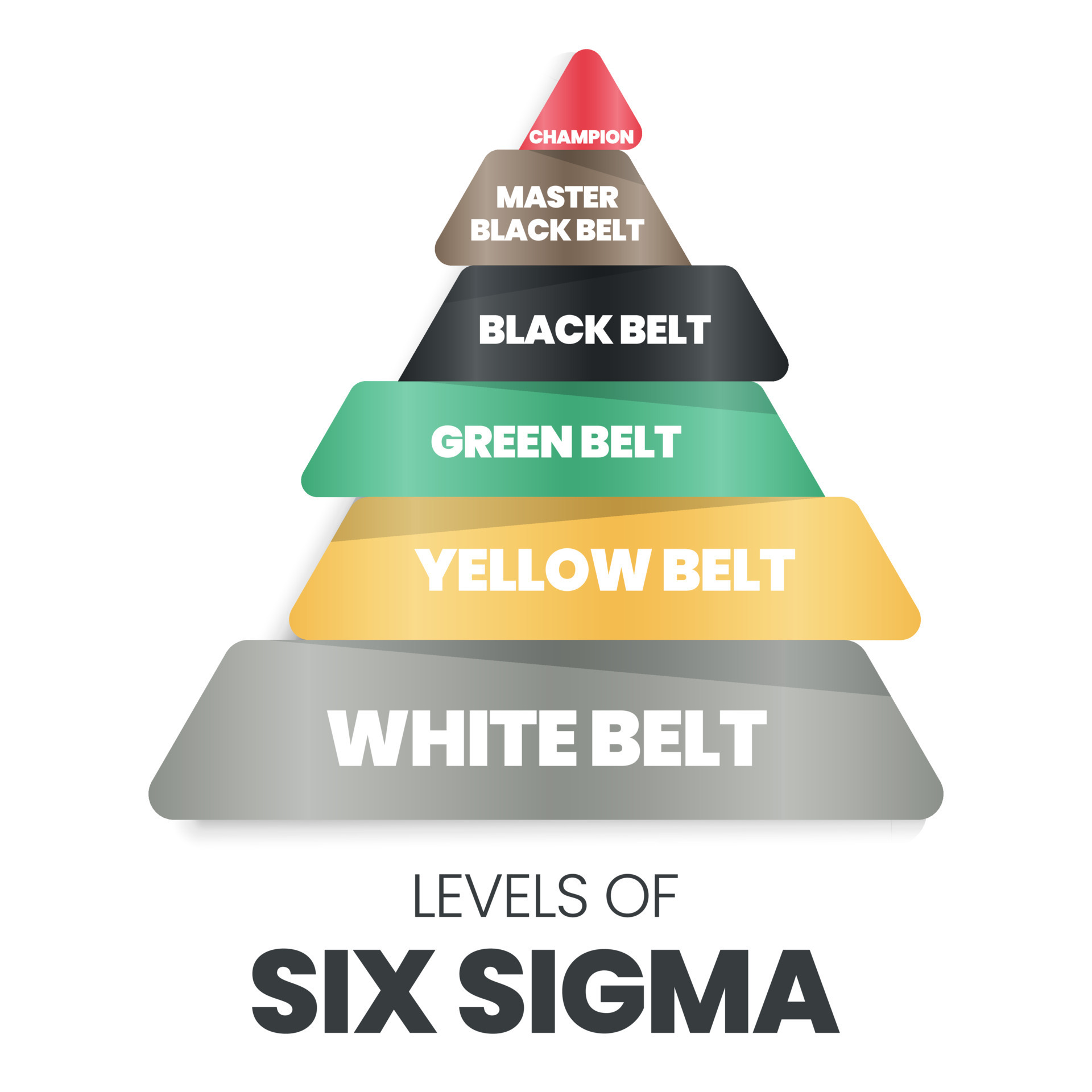 CHAMPION

MASTER BLACK BELT

BLACK BELT

GREEN BELT

YELLOW BELT

WHITE BELT

LEVELS OF

SIX SIGMA