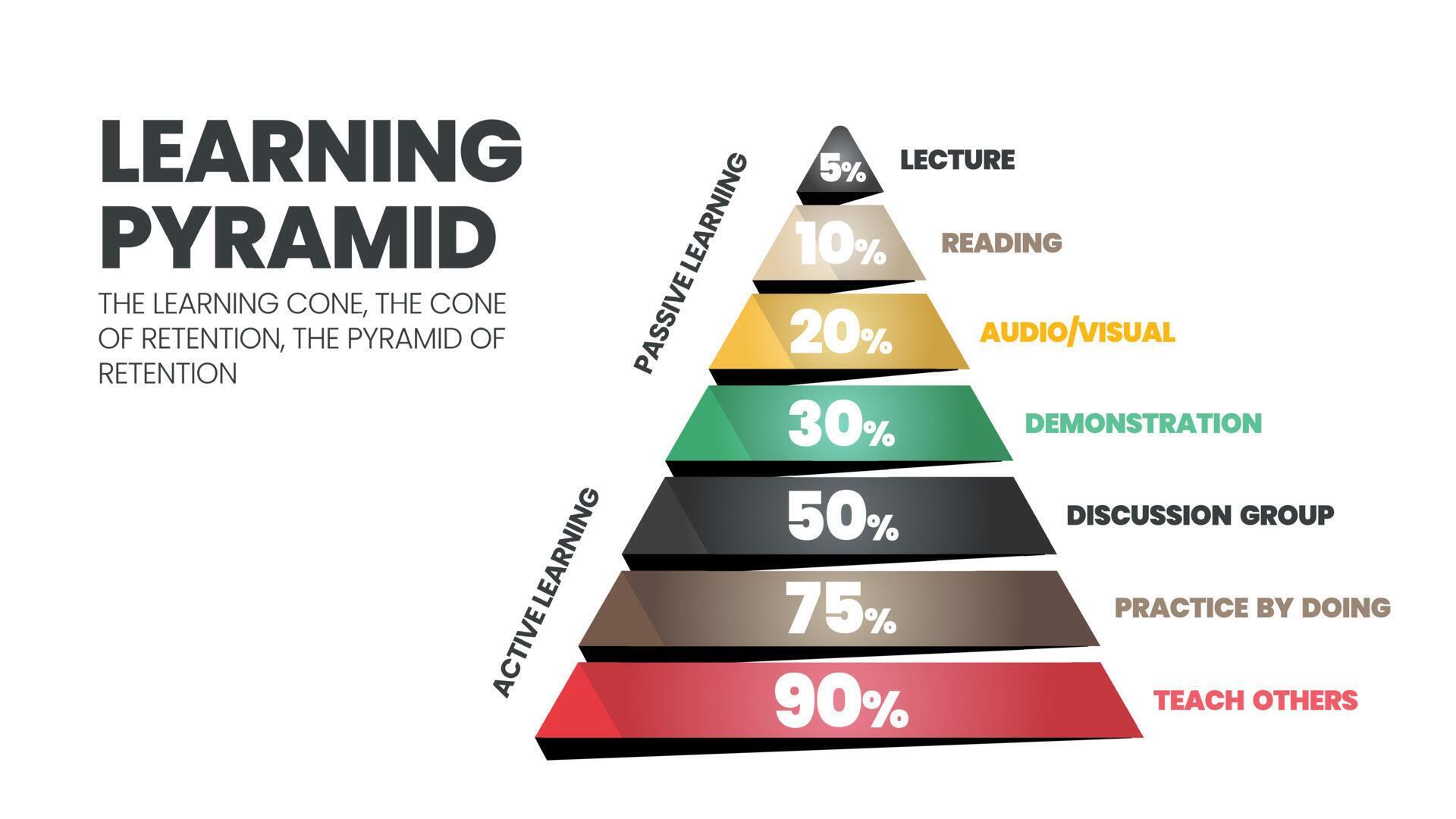 LEARNING PYRAMID

THE LEARNING CONE, THE CONE OF RETENTION, THE PYRAMID OF RETENTION

PASSIVE LEARNING

ACTIVE LEARNING

5% LECTURE

10% READING

20% AUDIO/VISUAL

30% DEMONSTRATION

50% DISCUSSION GROUP

75% PRACTICE BY DOING

90% TEACH OTHERS