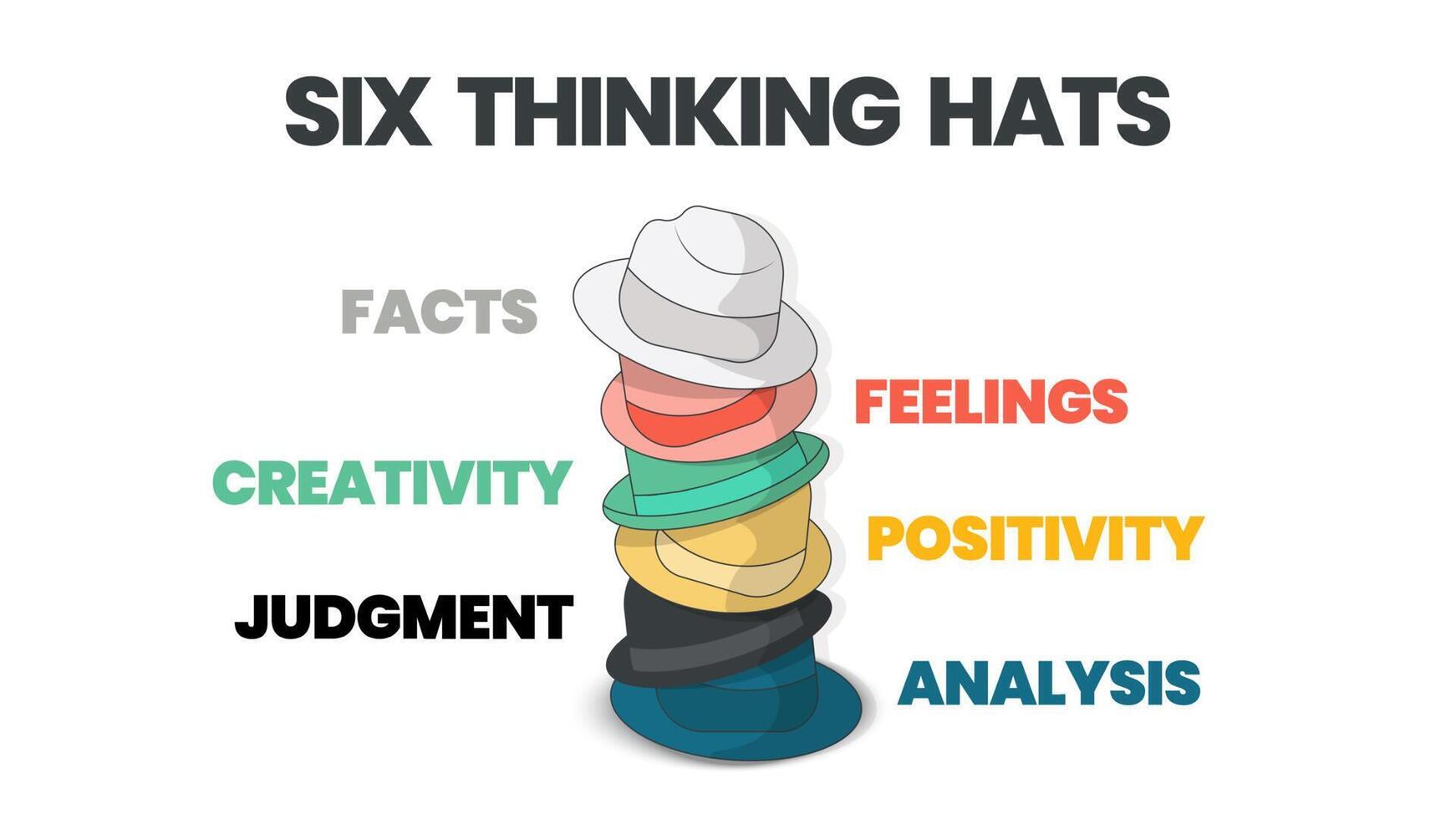 SIX THINKING HATS

FACTS

FEELINGS

CREATIVITY

POSITIVITY

JUDGMENT

ANALYSIS