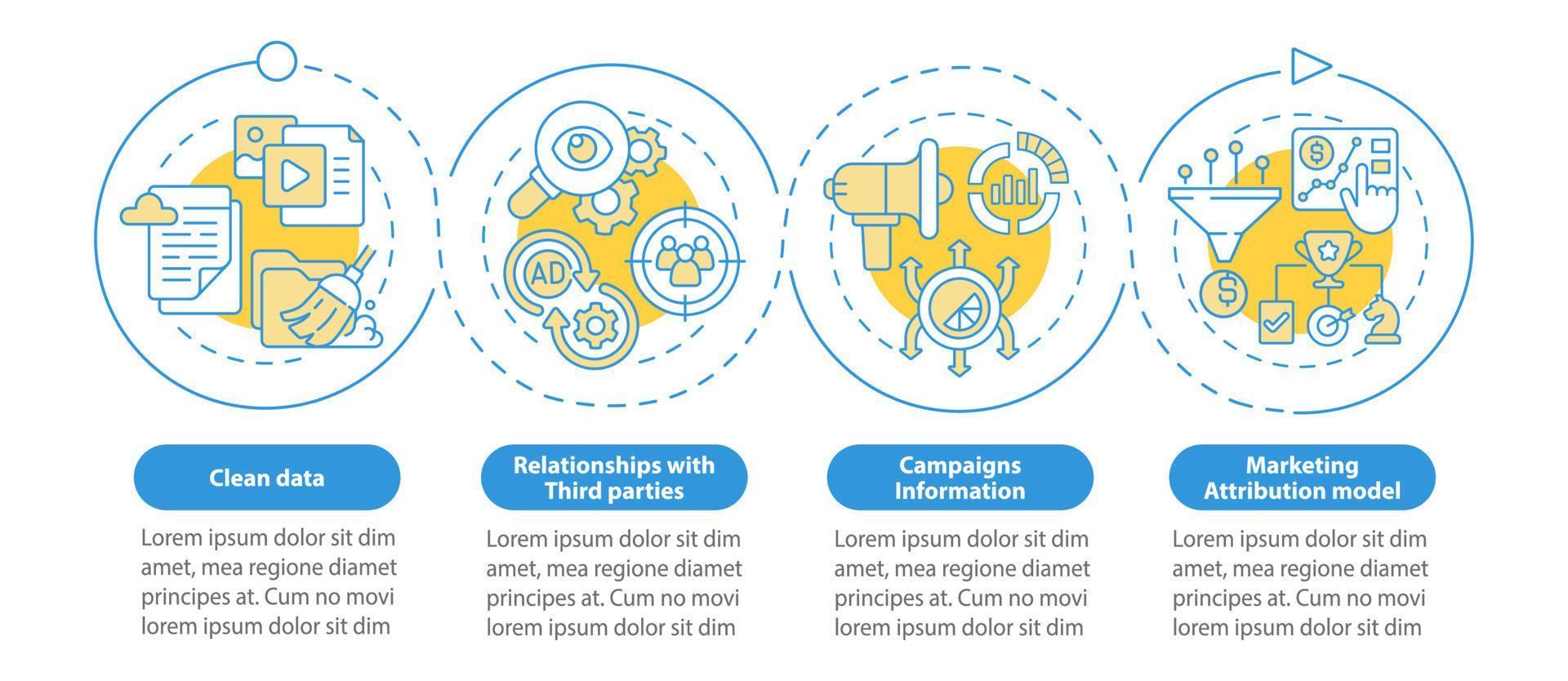 AD

Clean data

Lorem ipsum dolor sit dim amet, mea regione diamet principes at. Cum no movi lorem ipsum dolor sit dim

Relationships with Third parties

Lorem ipsum dolor sit dim amet, mea regione diamet principes at. Cum no movi lorem ipsum dolor sit dim

Campaigns Information

Lorem ipsum dolor sit dim amet, mea regione diamet principes at. Cum no movi lorem ipsum dolor sit dim

Marketing Attribution model

Lorem ipsum dolor sit dim amet, mea regione diamet principes at. Cum no movi lorem ipsum dolor sit dim