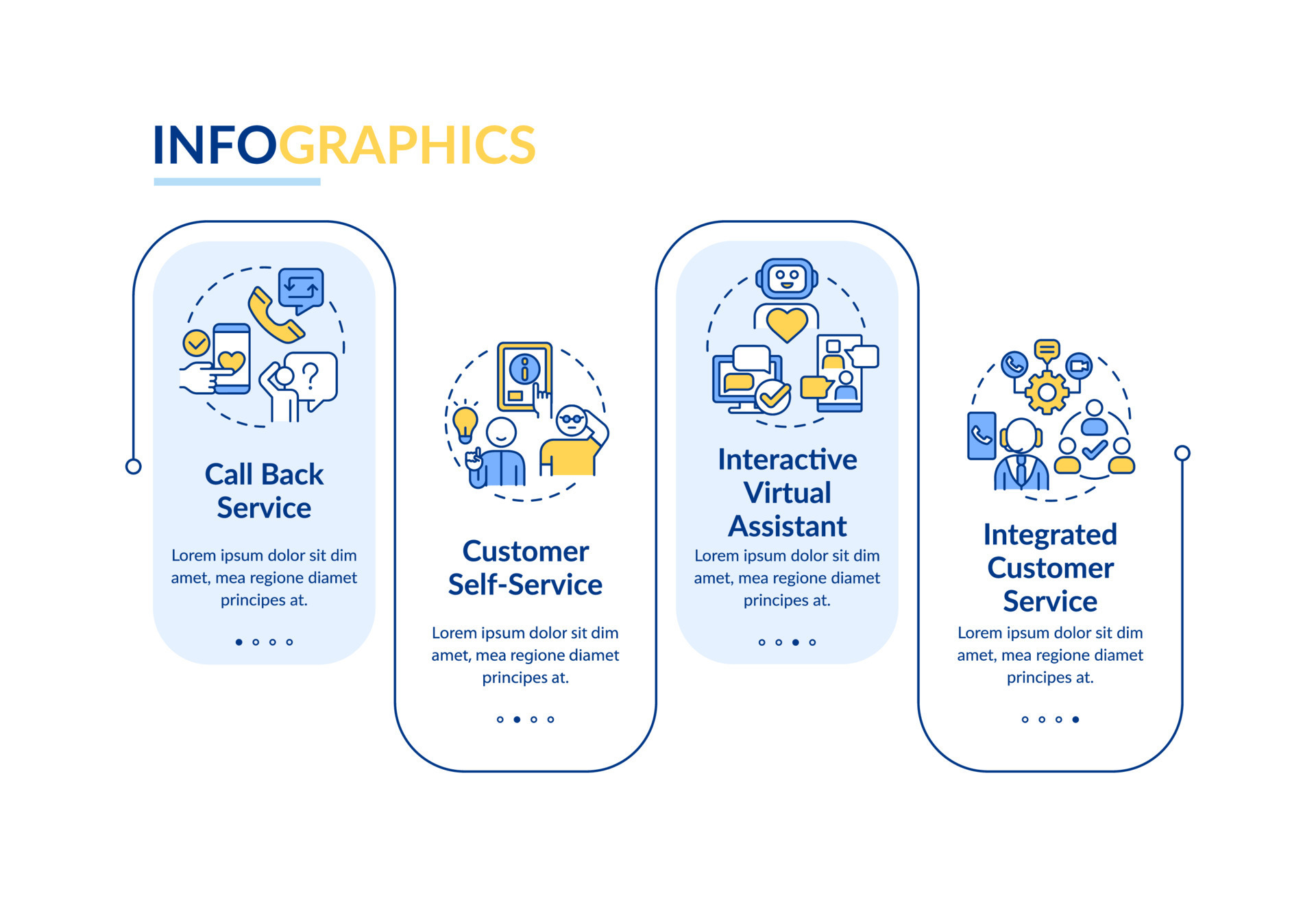 INFOGRAPHICS

Call Back Service

Lorem ipsum dolor sit dim amet, mea regione diamet principes at.

Customer Self-Service

Lorem ipsum dolor sit dim amet, mea regione diamet principes at.

Interactive Virtual Assistant

Lorem ipsum dolor sit dim amet, mea regione diamet principes at.

Integrated Customer Service

Lorem ipsum dolor sit dim amet, mea regione diamet principes at.