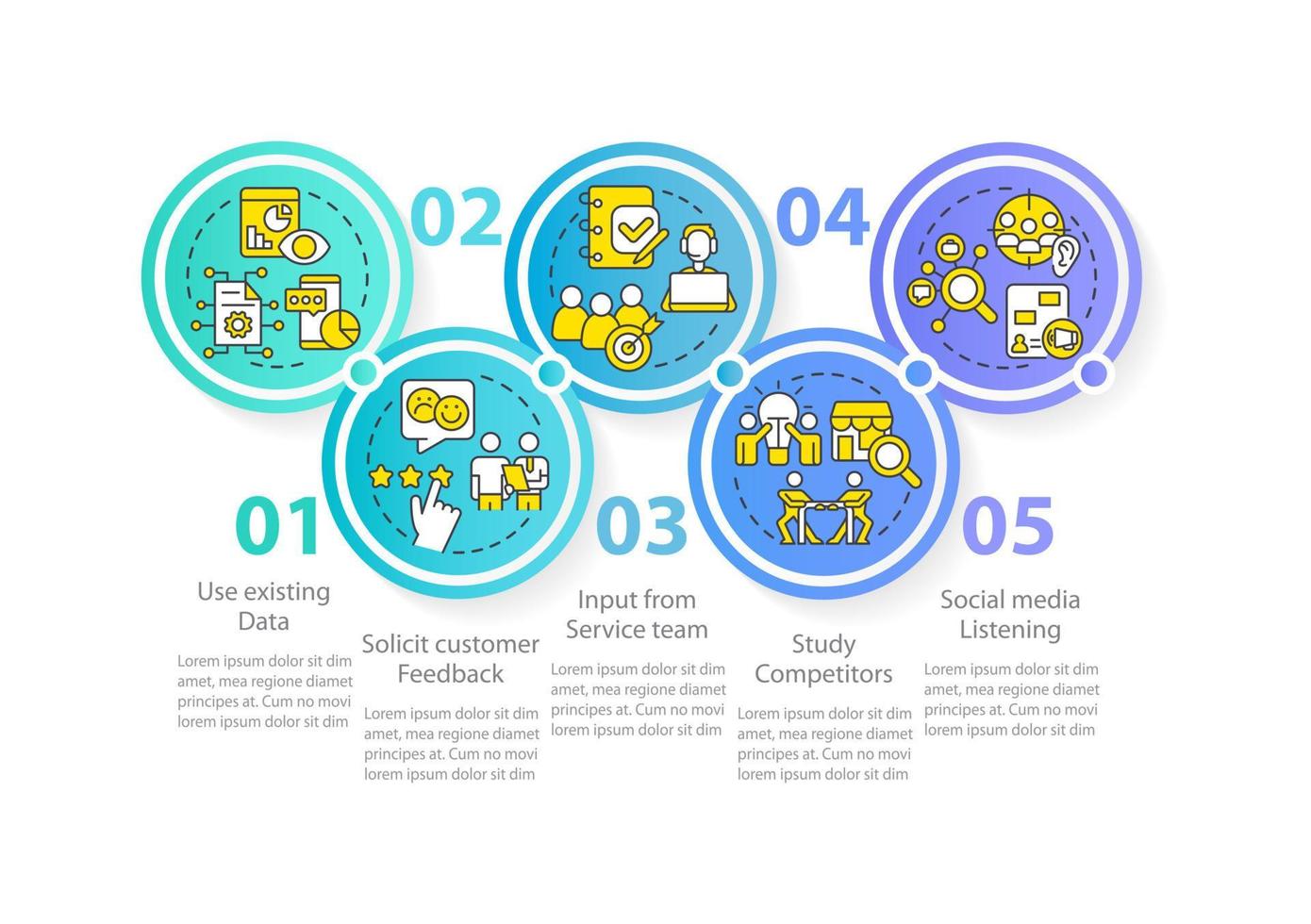 01

Use existing Data

Lorem ipsum dolor sit dim amet, mea regione diamet principes at. Cum no movi lorem ipsum dolor sit dim

02

Solicit customer Feedback

Lorem ipsum dolor sit dim amet, mea regione diamet principes at. Cum no movi lorem ipsum dolor sit dim

03

Input from Service team

Lorem ipsum dolor sit dim amet, mea regione diamet principes at. Cum no movi lorem ipsum dolor sit dim

04

Study Competitors

Lorem ipsum dolor sit dim amet, mea regione diamet principes at. Cum no movi lorem ipsum dolor sit dim

05

Social media Listening

Lorem ipsum dolor sit dim amet, mea regione diamet principes at. Cum no movi lorem ipsum dolor sit dim