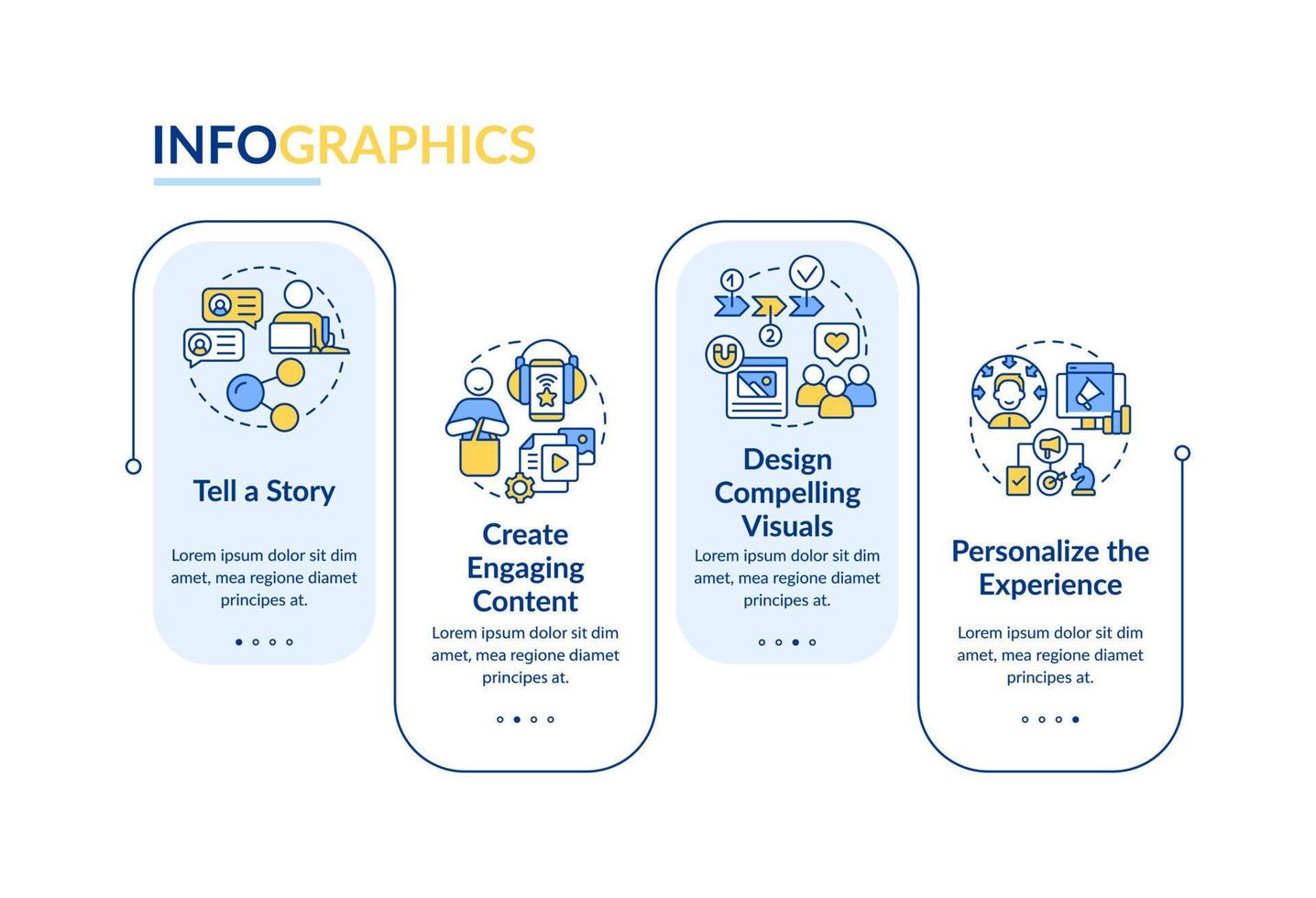 INFOGRAPHICS

1

2

Tell a Story

Lorem ipsum dolor sit dim amet, mea regione diamet principes at.

Create Engaging Content

Lorem ipsum dolor sit dim amet, mea regione diamet principes at.

Design Compelling Visuals

Lorem ipsum dolor sit dim amet, mea regione diamet principes at.

Personalize the Experience

Lorem ipsum dolor sit dim amet, mea regione diamet principes at.