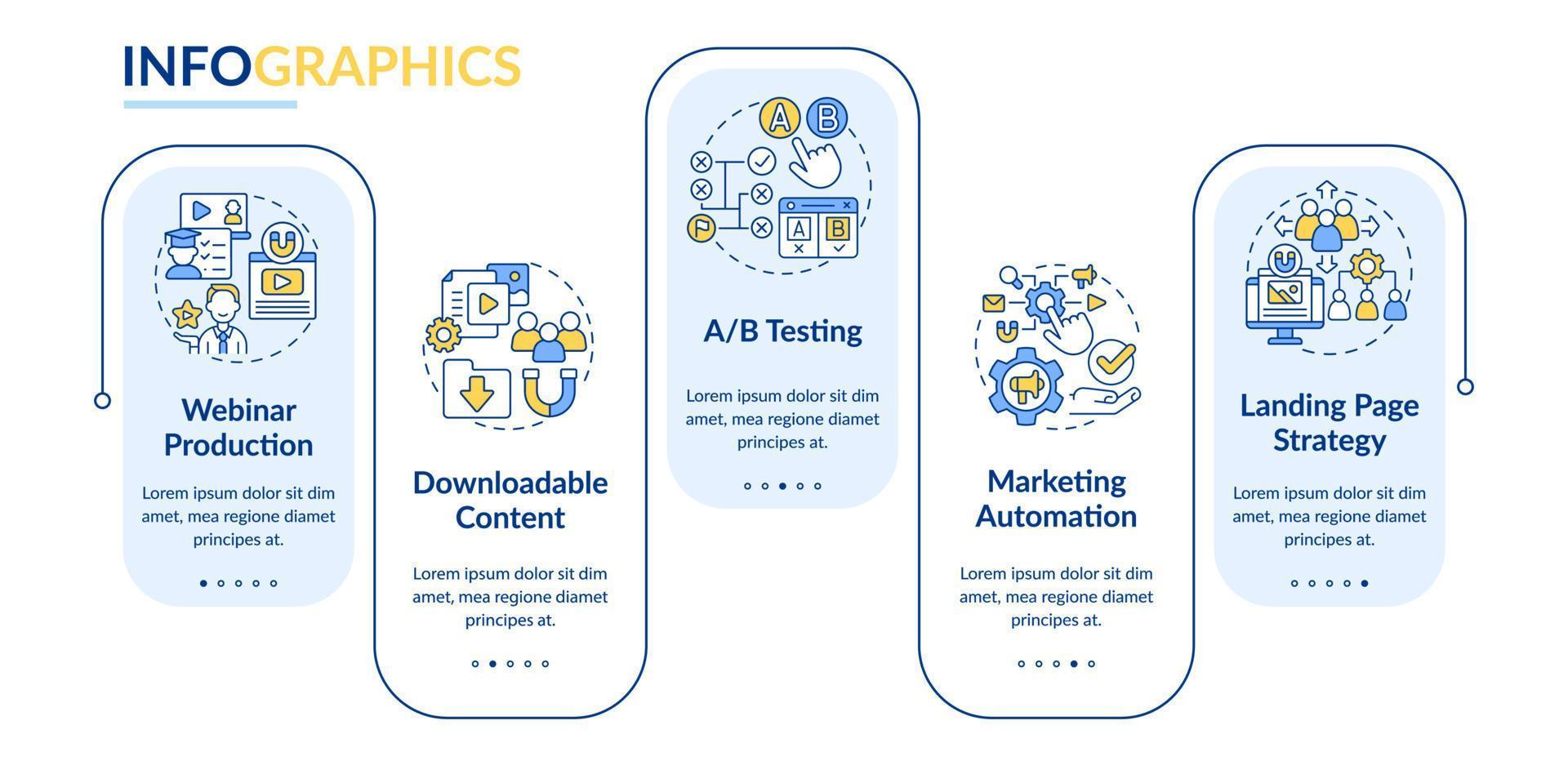 INFOGRAPHICS

Webinar Production

Lorem ipsum dolor sit dim amet, mea regione diamet principes at.

Downloadable Content

Lorem ipsum dolor sit dim amet, mea regione diamet principes at.

A B

A B

A/B Testing

Lorem ipsum dolor sit dim amet, mea regione diamet principes at.

Marketing Automation

Lorem ipsum dolor sit dim amet, mea regione diamet principes at.

Landing Page Strategy

Lorem ipsum dolor sit dim amet, mea regione diamet principes at.