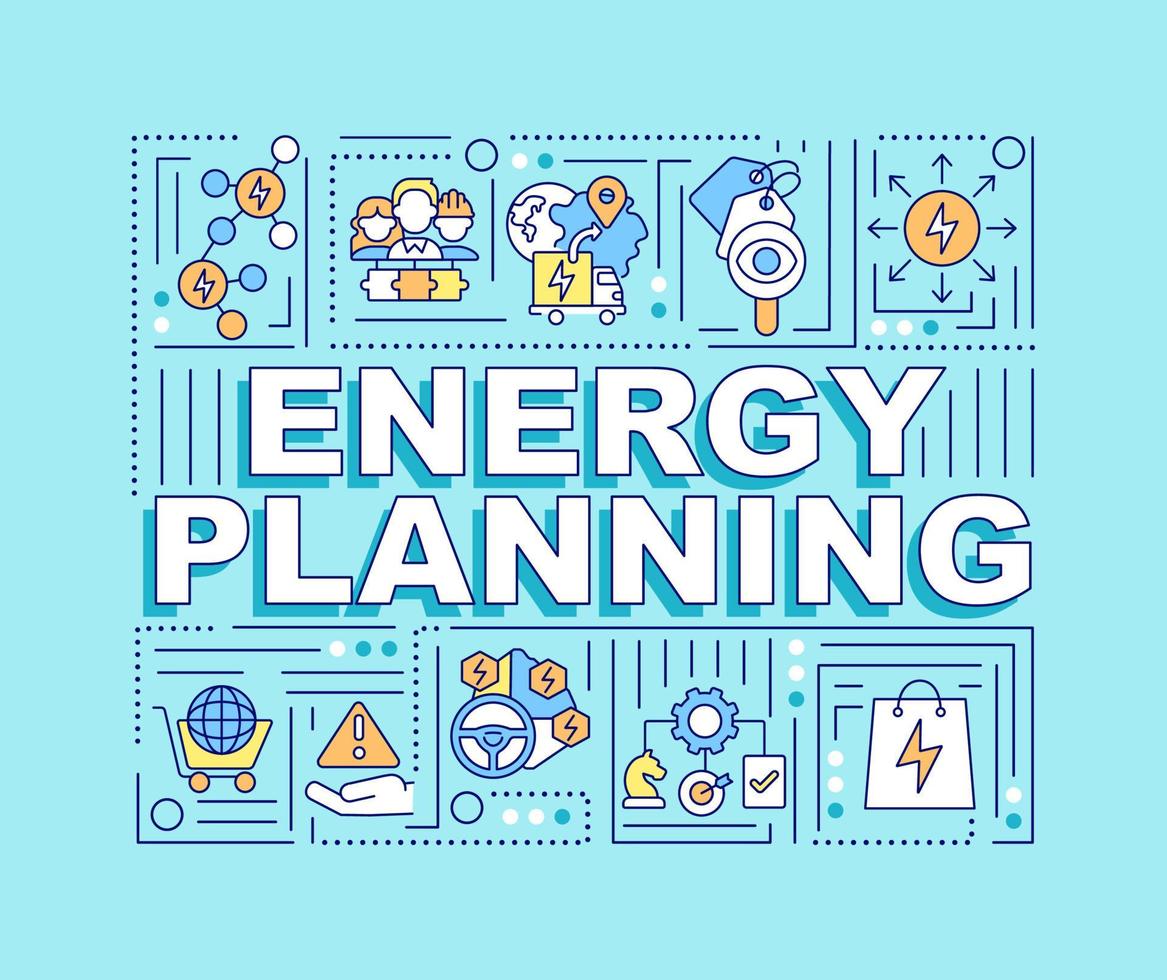 ENERGY PLANNING