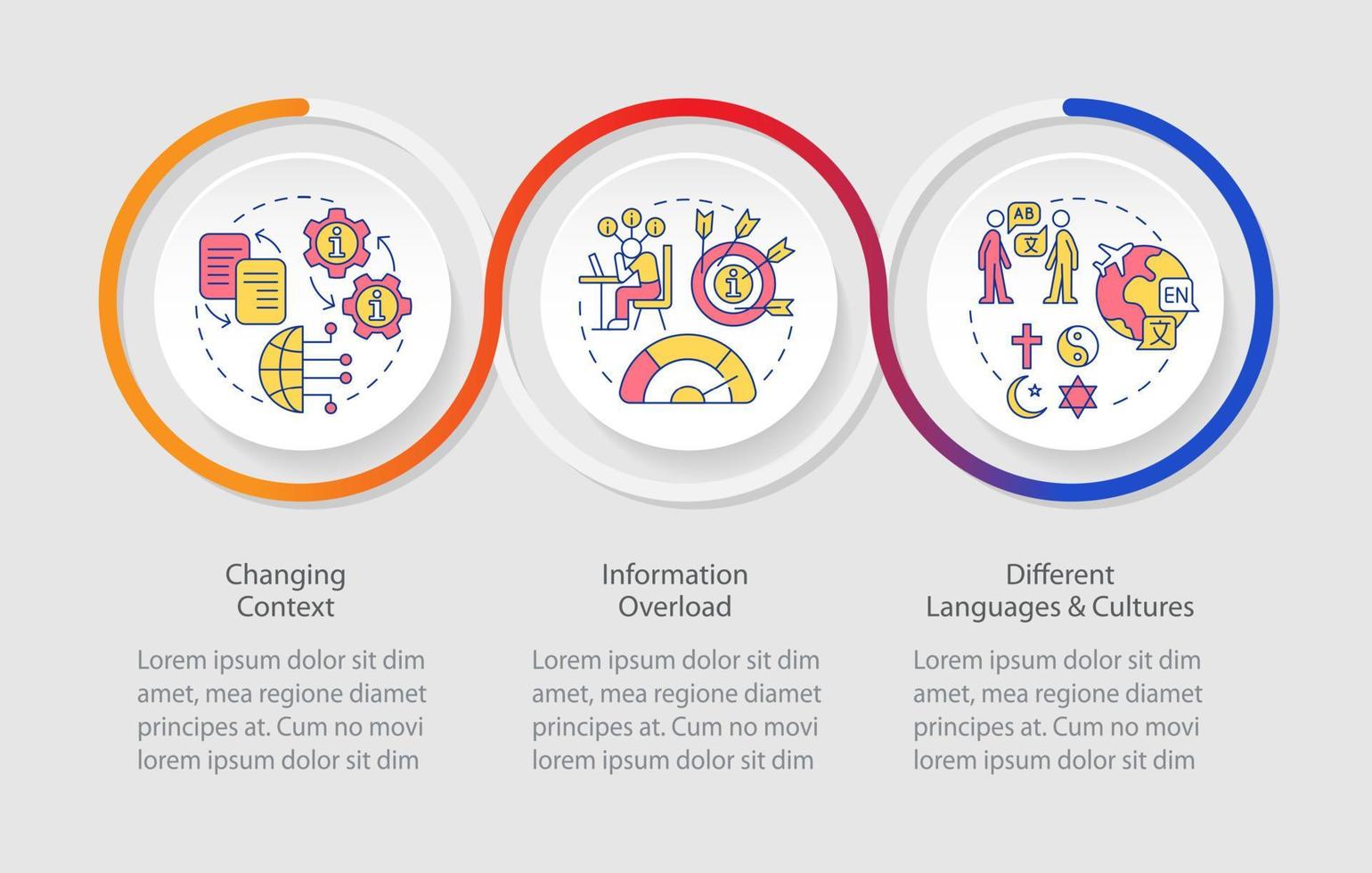 AB
文
EN
文

Changing Context

Lorem ipsum dolor sit dim amet, mea regione diamet principes at. Cum no movi lorem ipsum dolor sit dim

Information Overload

Lorem ipsum dolor sit dim amet, mea regione diamet principes at. Cum no movi lorem ipsum dolor sit dim

Different Languages & Cultures

Lorem ipsum dolor sit dim amet, mea regione diamet principes at. Cum no movi lorem ipsum dolor sit dim