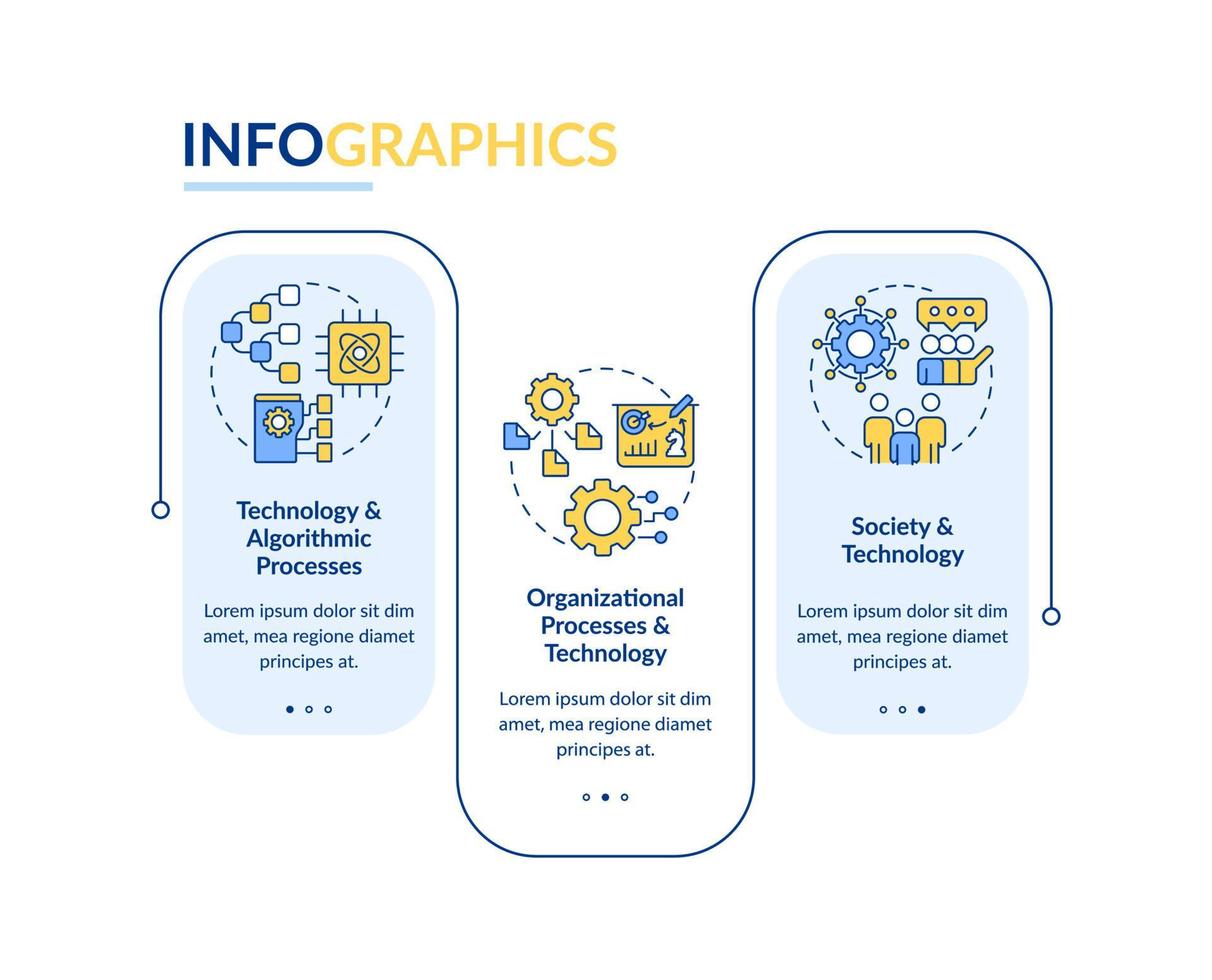 INFOGRAPHICS

Technology & Algorithmic Processes

Lorem ipsum dolor sit dim amet, mea regione diamet principes at.

Organizational Processes & Technology

Lorem ipsum dolor sit dim amet, mea regione diamet principes at.

Society & Technology

Lorem ipsum dolor sit dim amet, mea regione diamet principes at.