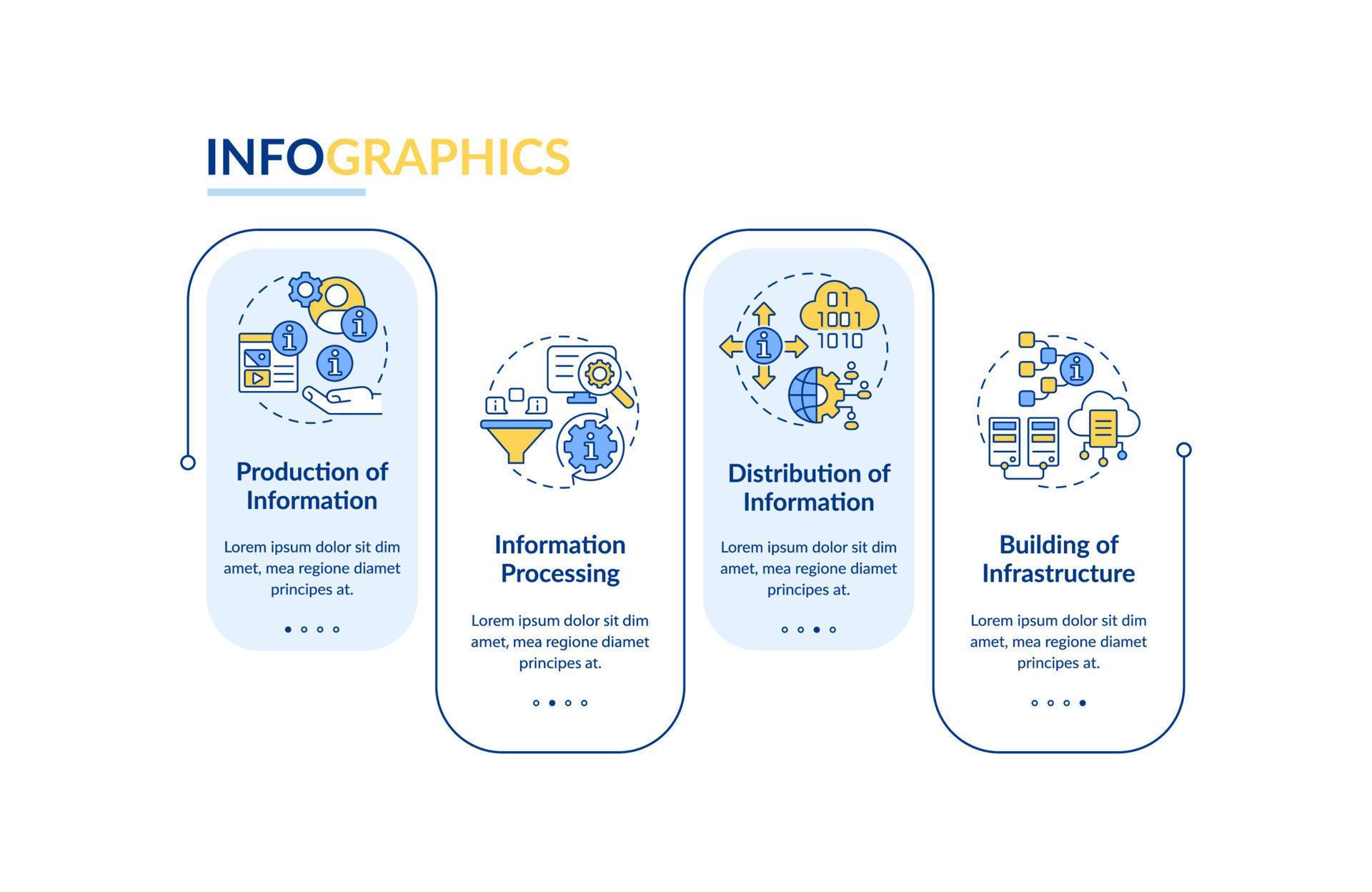 INFOGRAPHICS

Production of Information

Lorem ipsum dolor sit dim amet, mea regione diamet principes at.

Information Processing

Lorem ipsum dolor sit dim amet, mea regione diamet principes at.

01
1001
1010

Distribution of Information

Lorem ipsum dolor sit dim amet, mea regione diamet principes at.

Building of Infrastructure

Lorem ipsum dolor sit dim amet, mea regione diamet principes at.