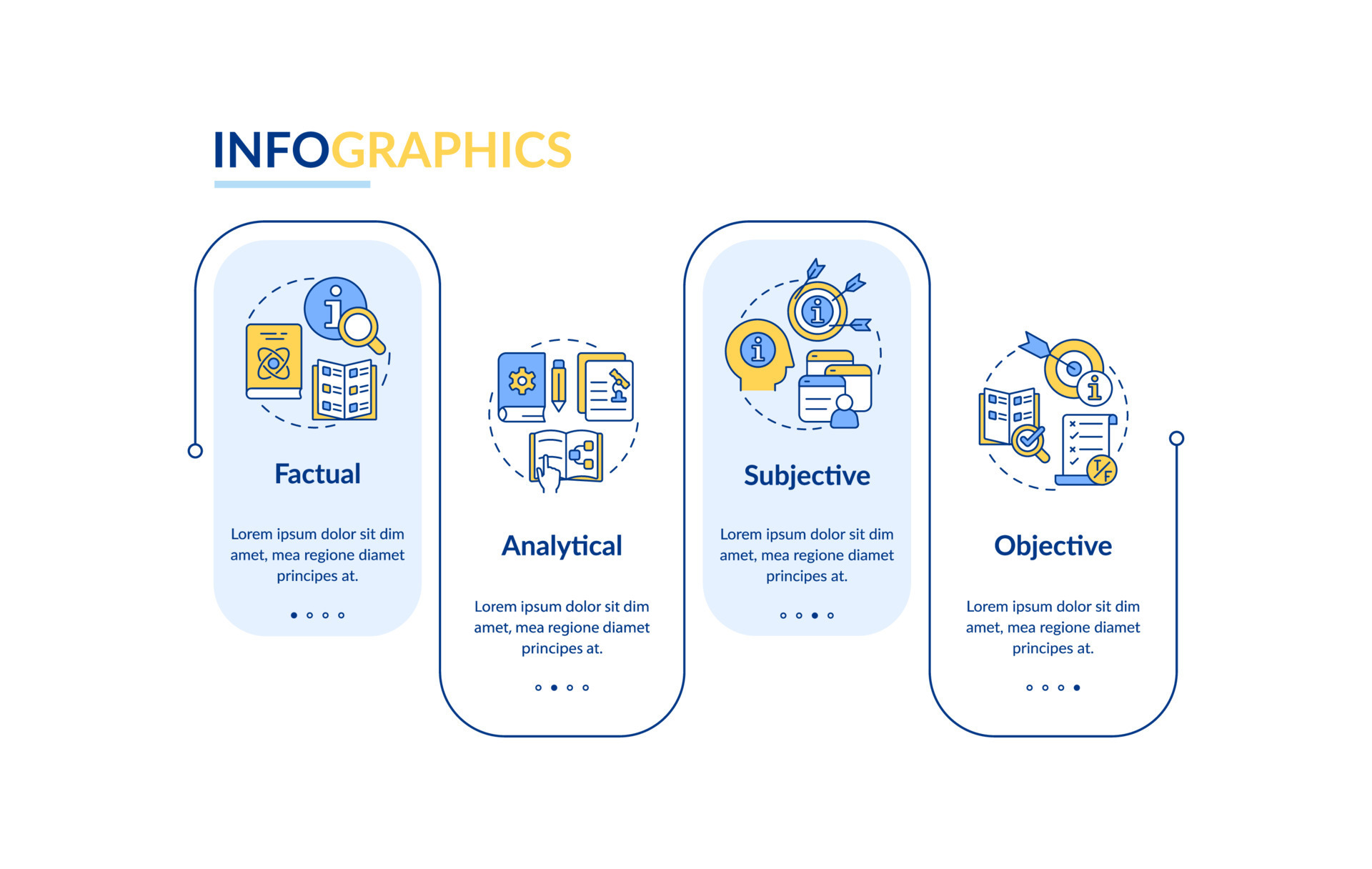 INFOGRAPHICS

Factual

Lorem ipsum dolor sit dim amet, mea regione diamet principes at.

Analytical

Lorem ipsum dolor sit dim amet, mea regione diamet principes at.

Subjective

Lorem ipsum dolor sit dim amet, mea regione diamet principes at.

Objective

Lorem ipsum dolor sit dim amet, mea regione diamet principes at.