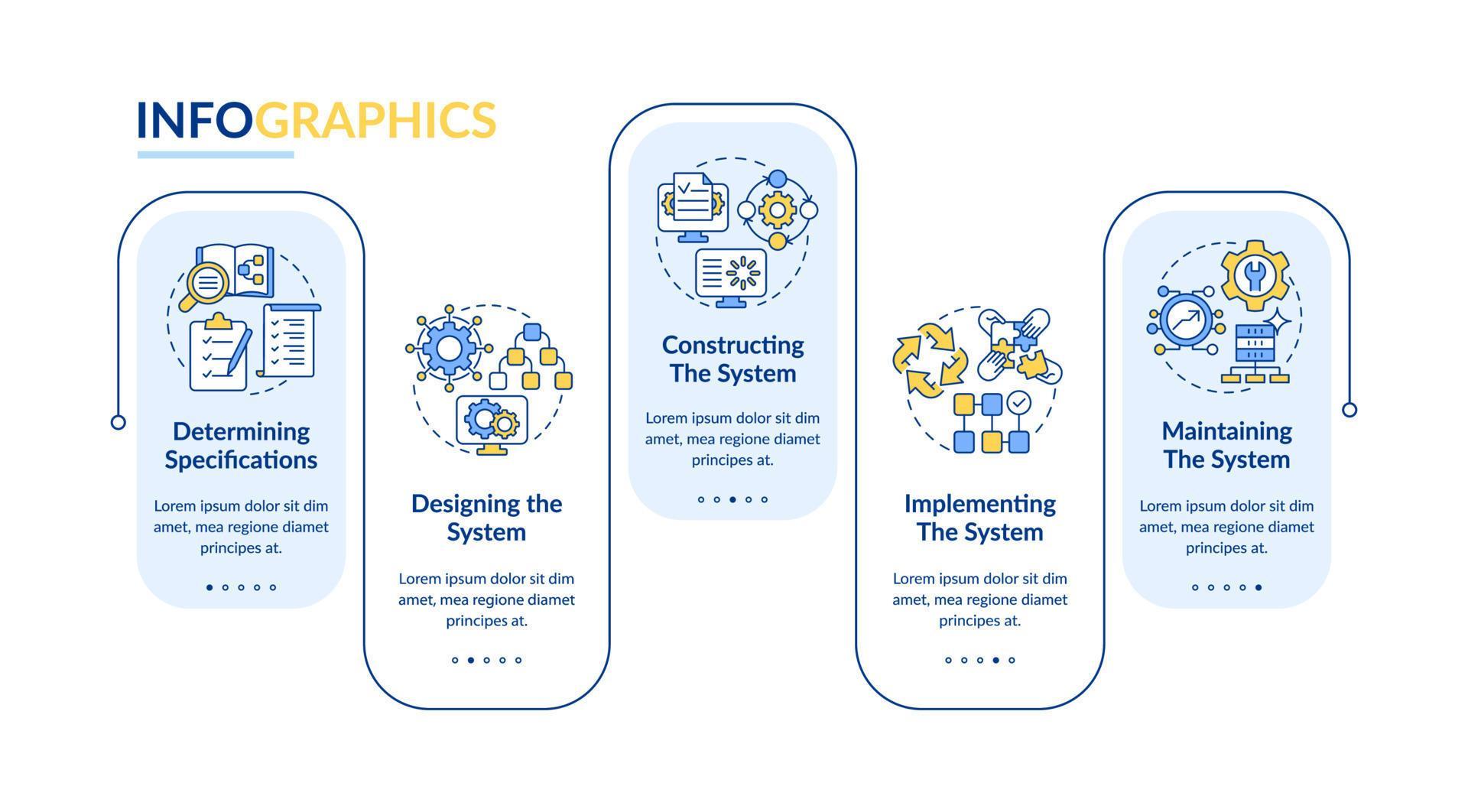 INFOGRAPHICS

Determining Specifications

Lorem ipsum dolor sit dim amet, mea regione diamet principes at.

Designing the System

Lorem ipsum dolor sit dim amet, mea regione diamet principes at.

Constructing The System

Lorem ipsum dolor sit dim amet, mea regione diamet principes at.

Implementing The System

Lorem ipsum dolor sit dim amet, mea regione diamet principes at.

Maintaining The System

Lorem ipsum dolor sit dim amet, mea regione diamet principes at.