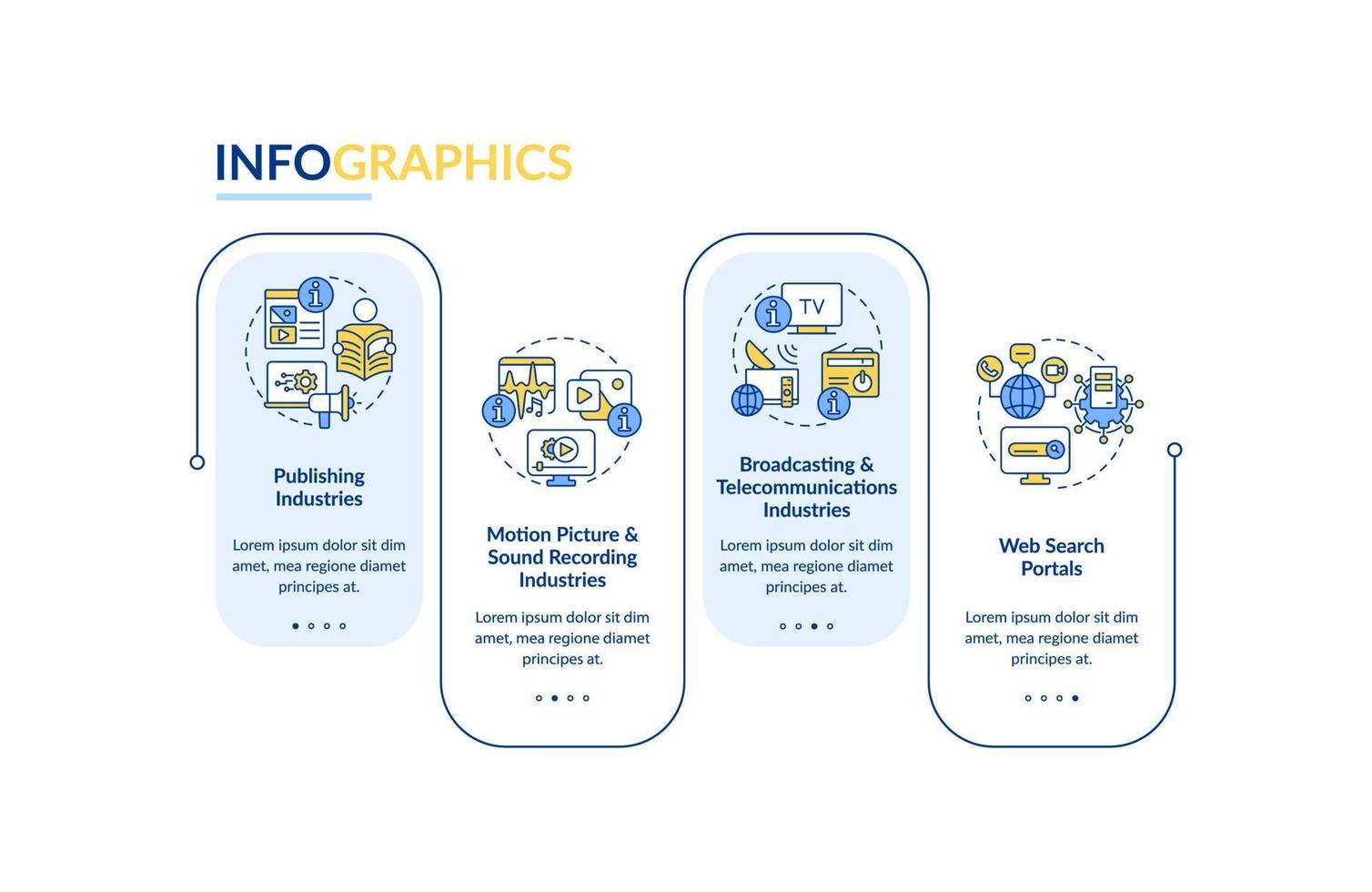 INFOGRAPHICS

TV

Publishing Industries

Lorem ipsum dolor sit dim amet, mea regione diamet principes at.

Motion Picture & Sound Recording Industries

Lorem ipsum dolor sit dim amet, mea regione diamet principes at.

Broadcasting & Telecommunications Industries

Lorem ipsum dolor sit dim amet, mea regione diamet principes at.

Web Search Portals

Lorem ipsum dolor sit dim amet, mea regione diamet principes at.