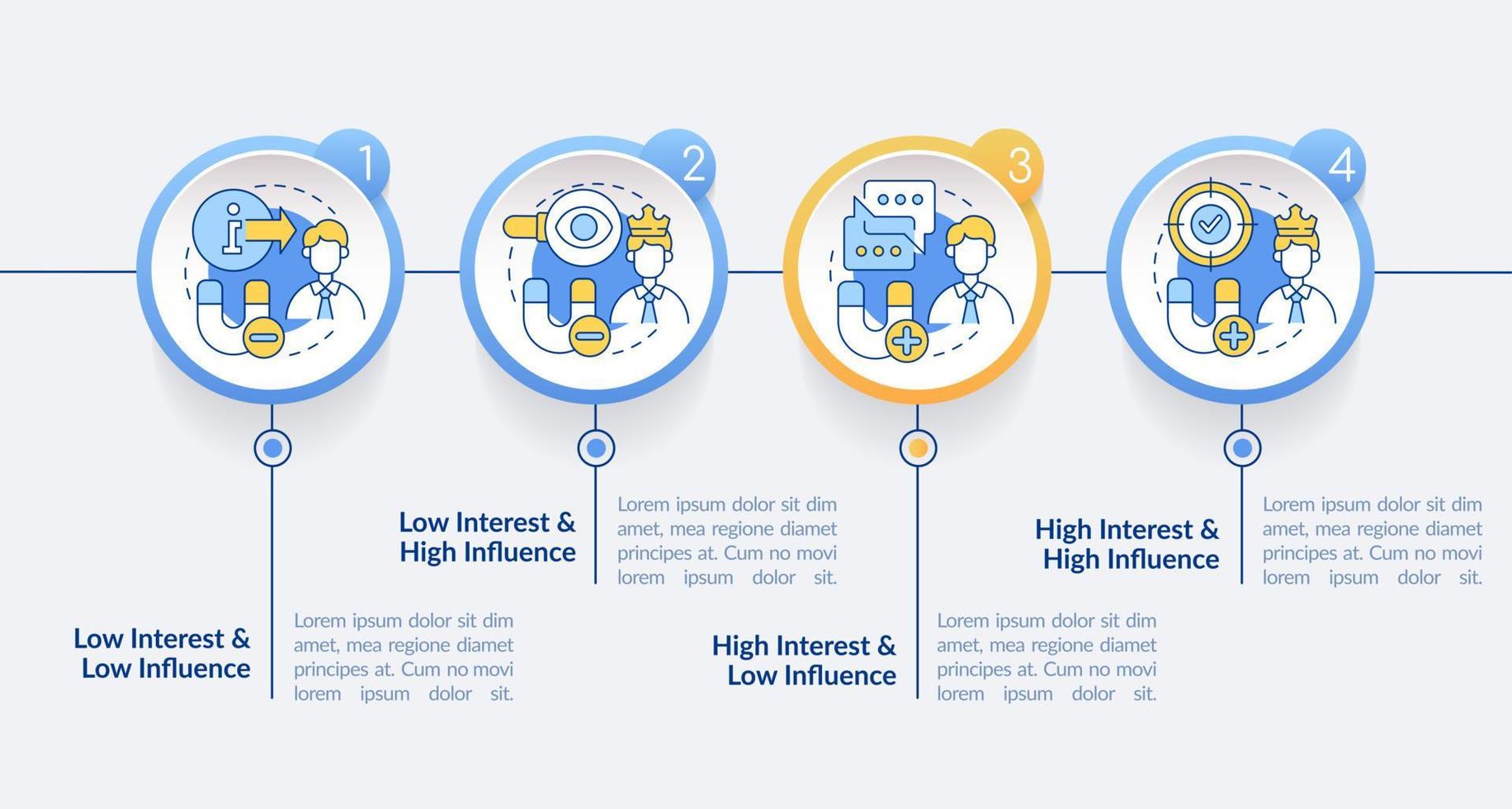 1

2

3

4

Low Interest & Low Influence

Lorem ipsum dolor sit dim amet, mea regione diamet principes at. Cum no movi lorem ipsum dolor sit.

Low Interest & High Influence

Lorem ipsum dolor sit dim amet, mea regione diamet principes at. Cum no movi lorem ipsum dolor sit.

High Interest & Low Influence

Lorem ipsum dolor sit dim amet, mea regione diamet principes at. Cum no movi lorem ipsum dolor sit.

High Interest & High Influence

Lorem ipsum dolor sit dim amet, mea regione diamet principes at. Cum no movi lorem ipsum dolor sit.