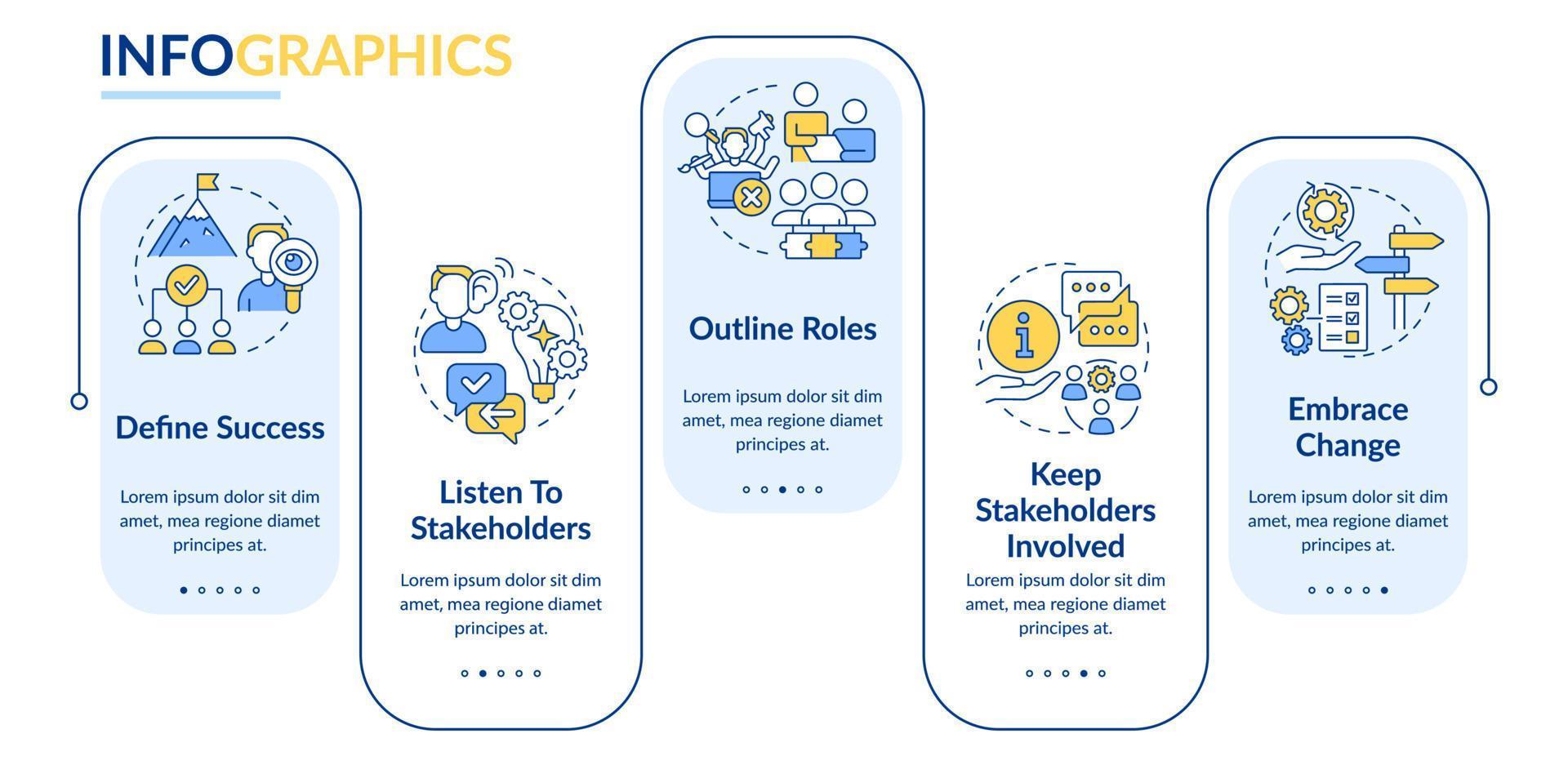 INFOGRAPHICS

Define Success

Lorem ipsum dolor sit dim amet, mea regione diamet principes at.

Listen To Stakeholders

Lorem ipsum dolor sit dim amet, mea regione diamet principes at.

Outline Roles

Lorem ipsum dolor sit dim amet, mea regione diamet principes at.

Keep Stakeholders Involved

Lorem ipsum dolor sit dim amet, mea regione diamet principes at.

Embrace Change

Lorem ipsum dolor sit dim amet, mea regione diamet principes at.