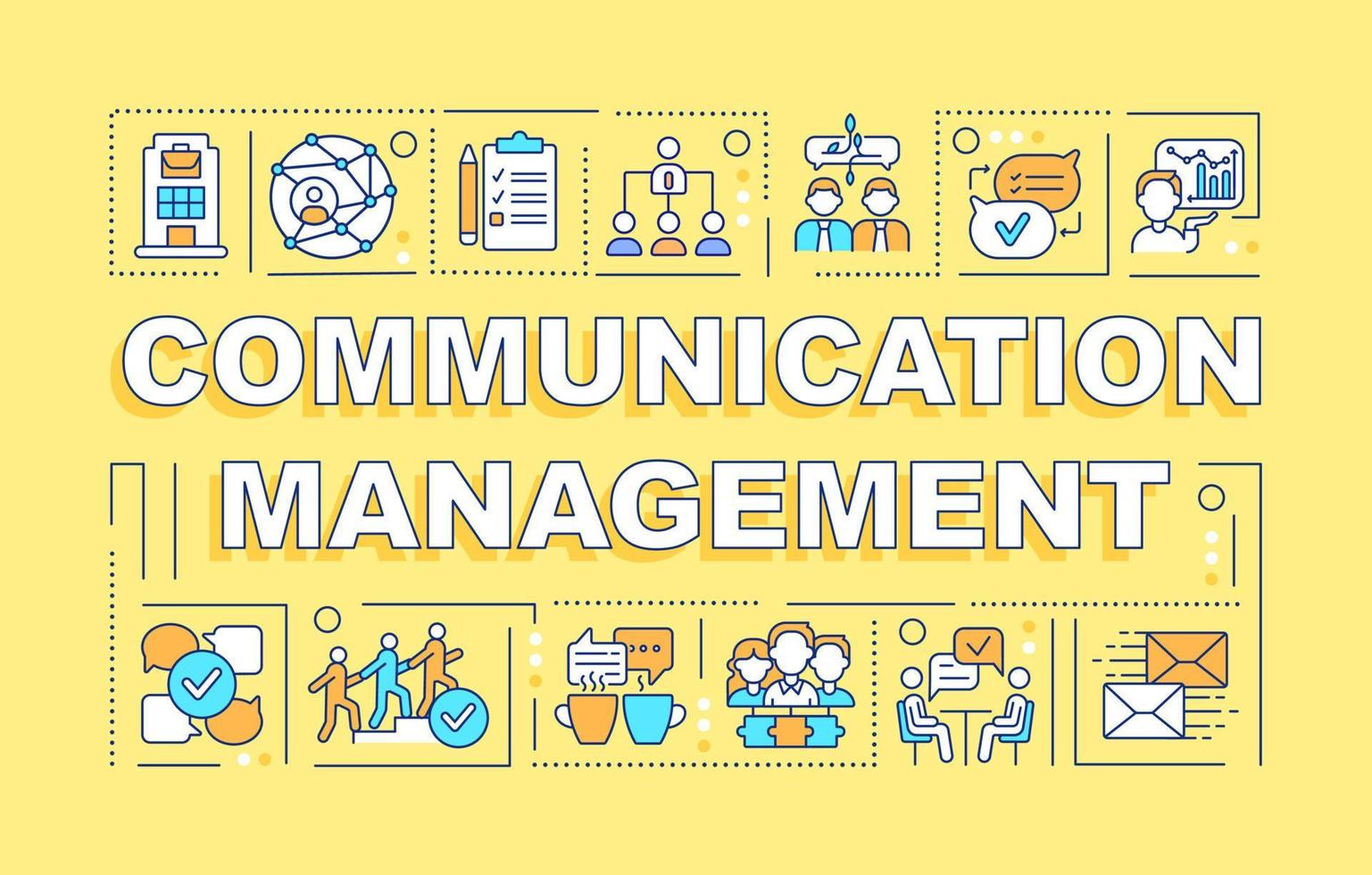 COMMUNICATION
MANAGEMENT