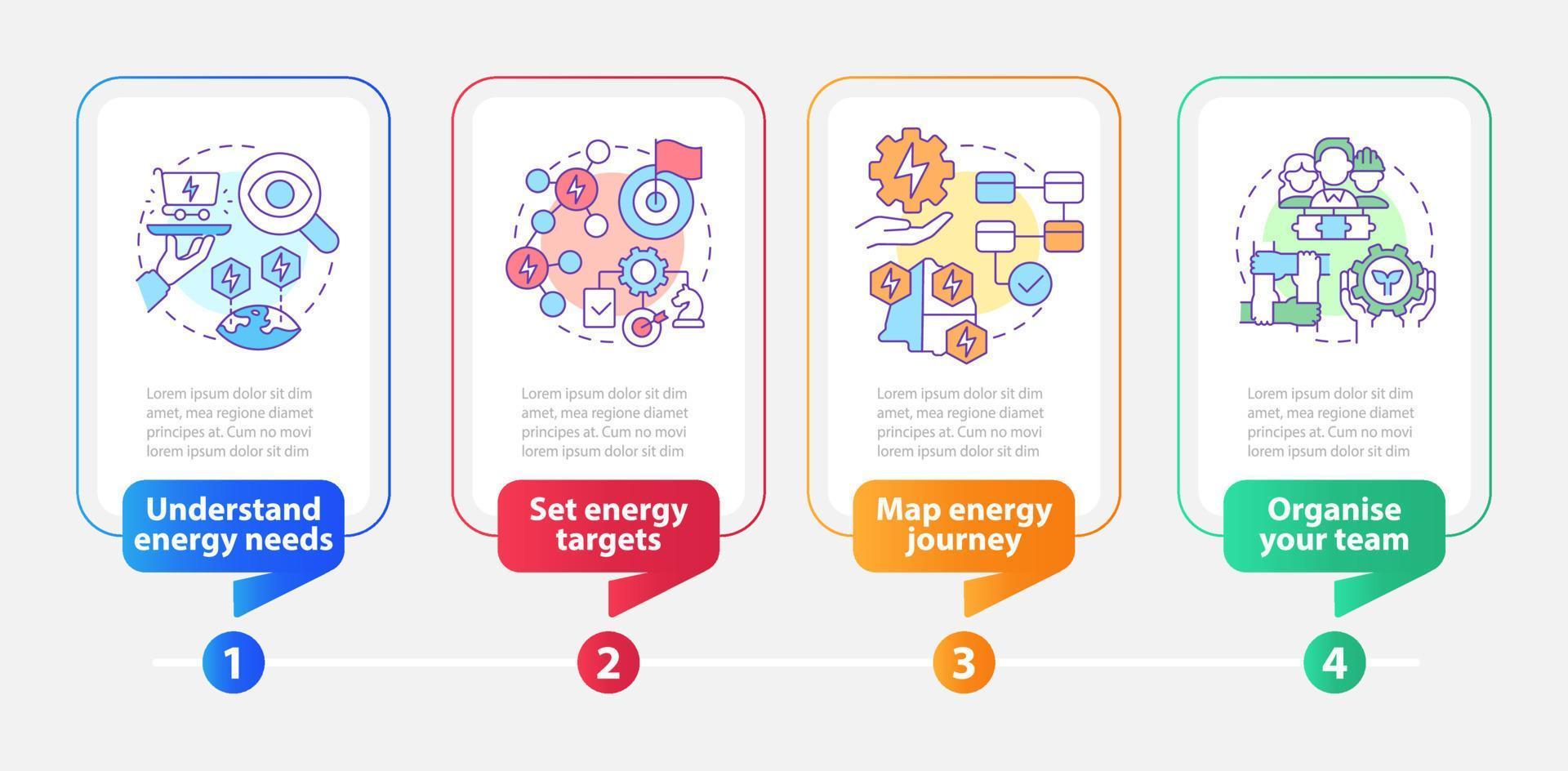 Lorem ipsum dolor sit dim amet, mea regione diamet principes at. Cum no movi lorem ipsum dolor sit dim

Understand energy needs

1

Lorem ipsum dolor sit dim amet, mea regione diamet principes at. Cum no movi lorem ipsum dolor sit dim

Set energy targets

2

Lorem ipsum dolor sit dim amet, mea regione diamet principes at. Cum no movi lorem ipsum dolor sit dim

Map energy journey

3

Lorem ipsum dolor sit dim amet, mea regione diamet principes at. Cum no movi lorem ipsum dolor sit dim

Organise your team

4