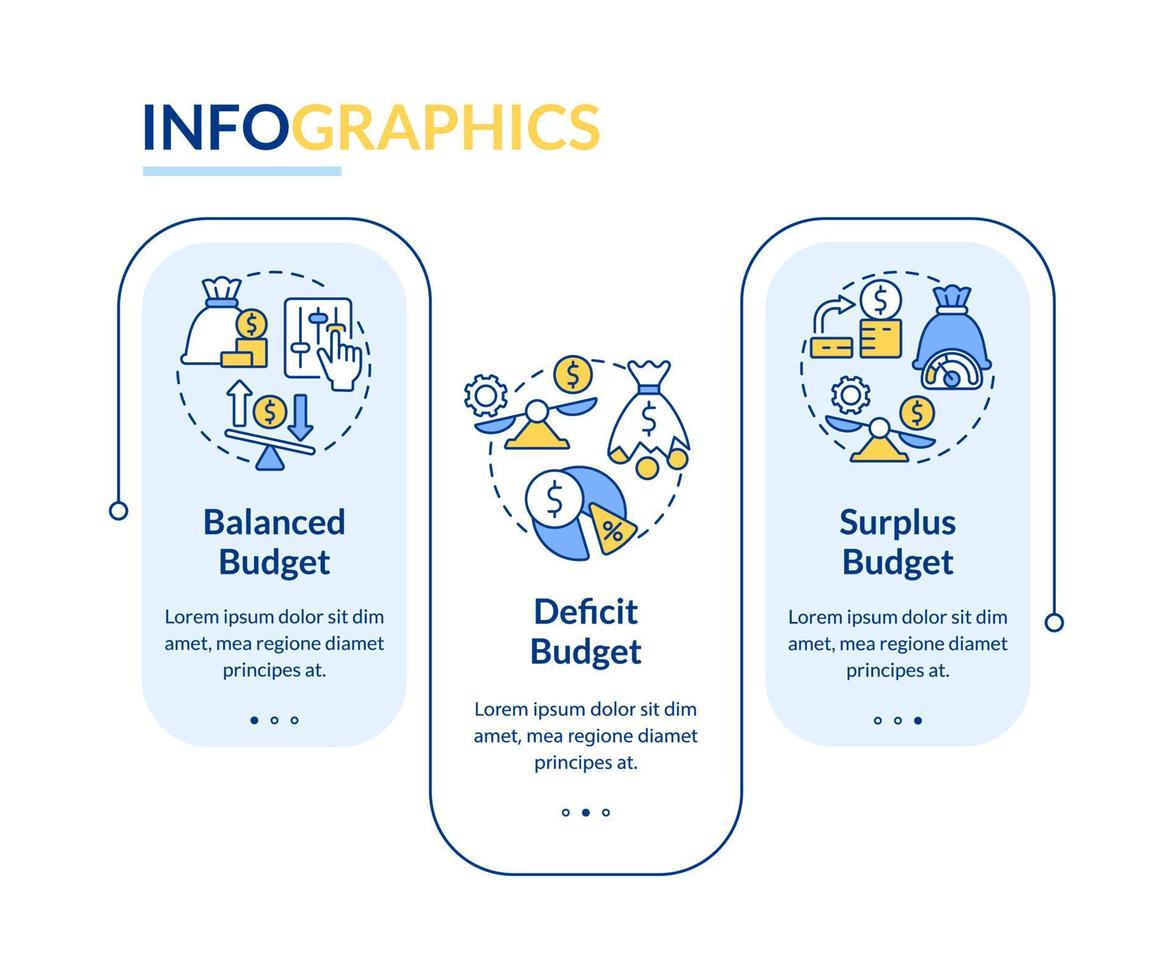 INFOGRAPHICS

Balanced Budget

Lorem ipsum dolor sit dim amet, mea regione diamet principes at.

Deficit Budget

Lorem ipsum dolor sit dim amet, mea regione diamet principes at.

Surplus Budget

Lorem ipsum dolor sit dim amet, mea regione diamet principes at.