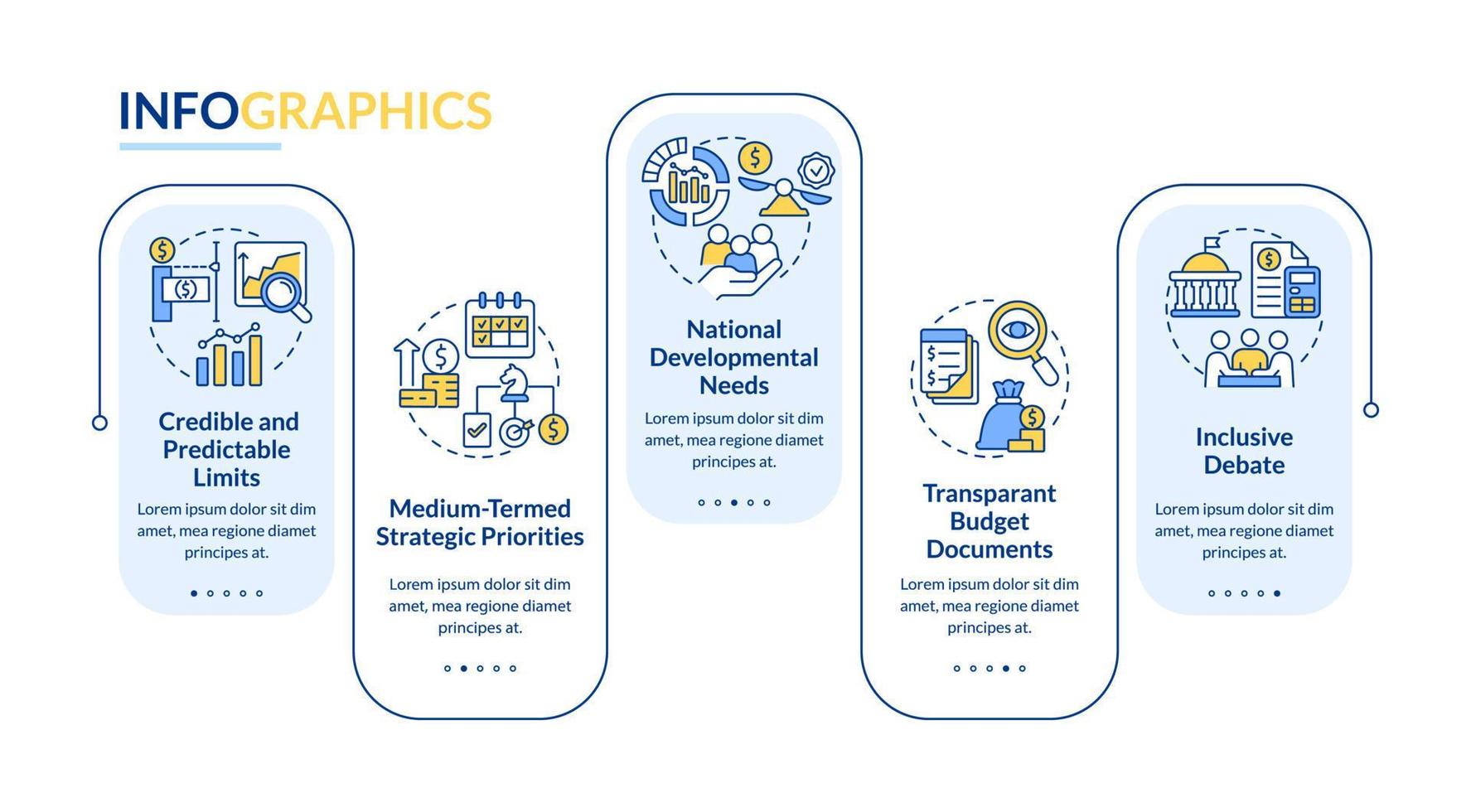 INFOGRAPHICS

Credible and Predictable Limits

Lorem ipsum dolor sit dim amet, mea regione diamet principes at.

Medium-Termed Strategic Priorities

Lorem ipsum dolor sit dim amet, mea regione diamet principes at.

National Developmental Needs

Lorem ipsum dolor sit dim amet, mea regione diamet principes at.

Transparant Budget Documents

Lorem ipsum dolor sit dim amet, mea regione diamet principes at.

Inclusive Debate

Lorem ipsum dolor sit dim amet, mea regione diamet principes at.