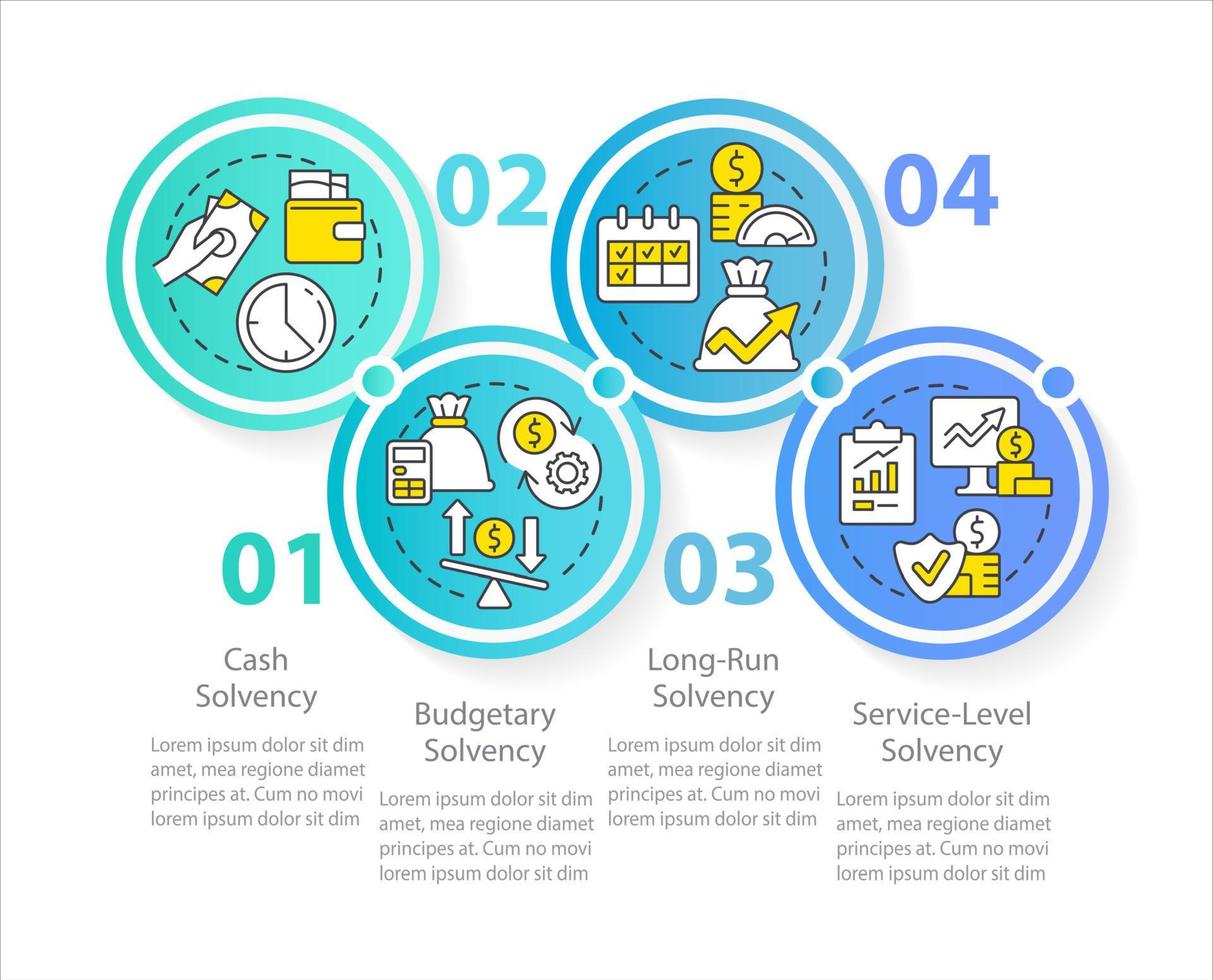 01

Cash Solvency

Lorem ipsum dolor sit dim amet, mea regione diamet principes at. Cum no movi lorem ipsum dolor sit dim

02

Budgetary Solvency

Lorem ipsum dolor sit dim amet, mea regione diamet principes at. Cum no movi lorem ipsum dolor sit dim

03

Long-Run Solvency

Lorem ipsum dolor sit dim amet, mea regione diamet principes at. Cum no movi lorem ipsum dolor sit dim

04

Service-Level Solvency

Lorem ipsum dolor sit dim amet, mea regione diamet principes at. Cum no movi lorem ipsum dolor sit dim