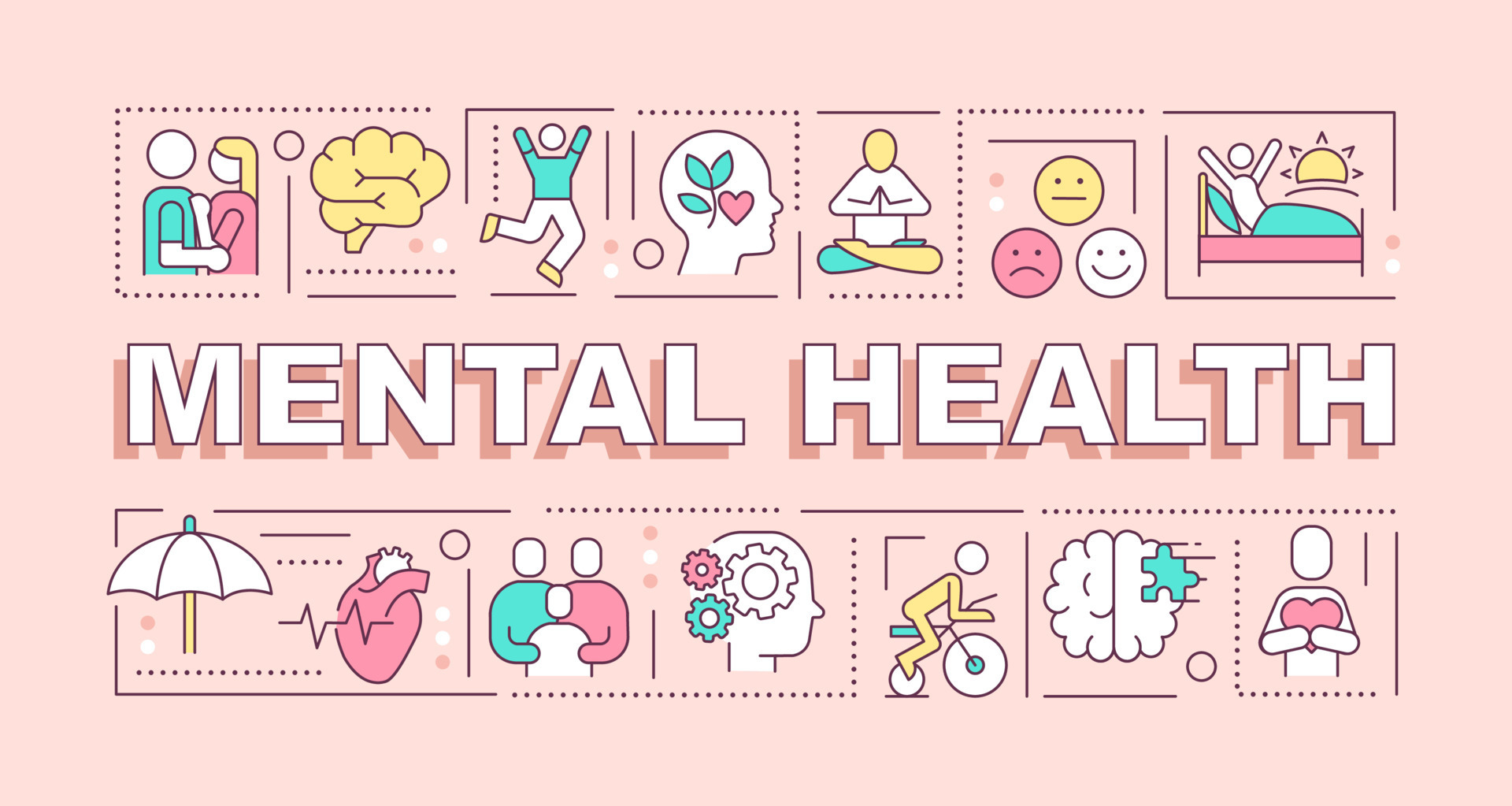 MENTAL HEALTH