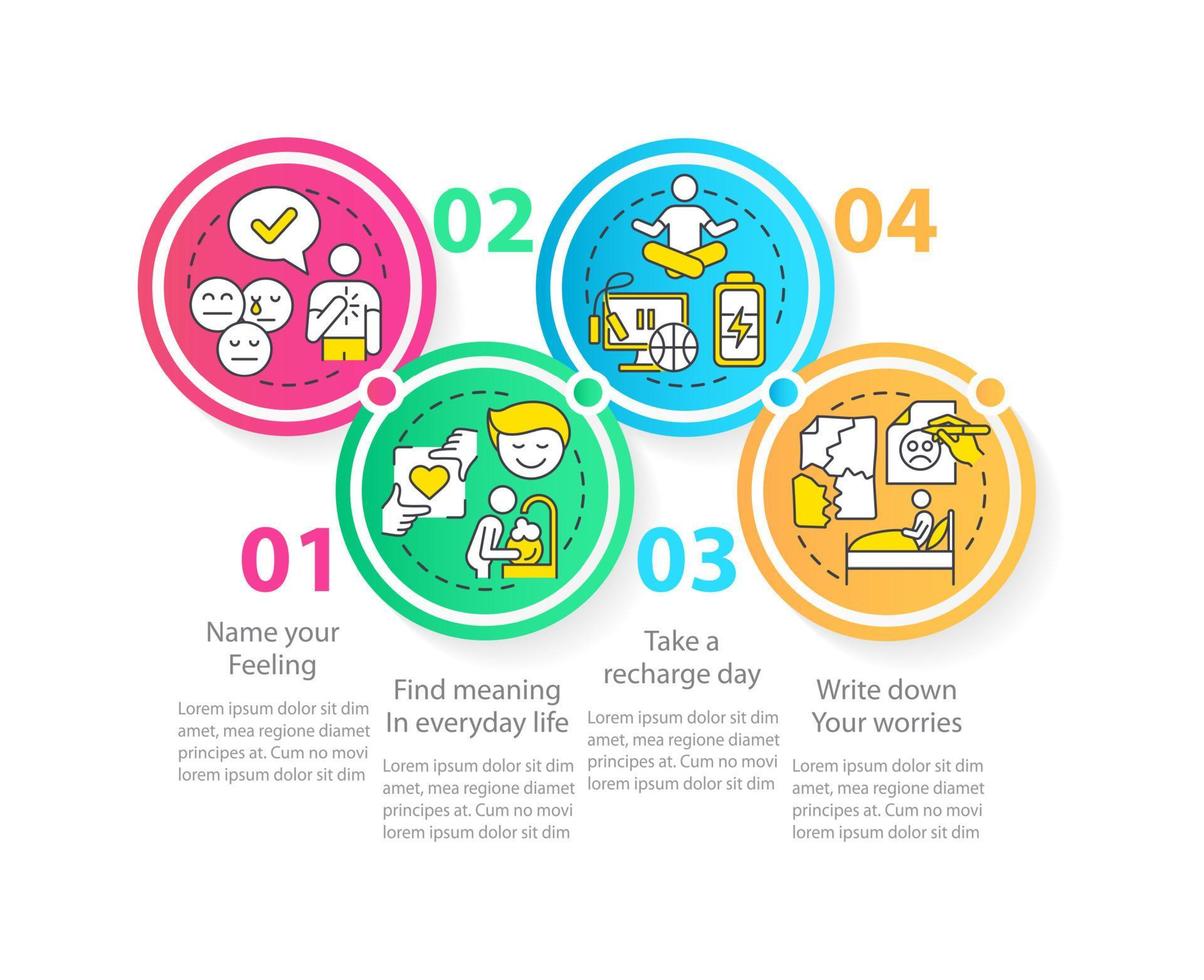 01

Name your Feeling

Lorem ipsum dolor sit dim amet, mea regione diamet principes at. Cum no movi lorem ipsum dolor sit dim

02

Find meaning In everyday life

Lorem ipsum dolor sit dim amet, mea regione diamet principes at. Cum no movi lorem ipsum dolor sit dim

03

Take a recharge day

Lorem ipsum dolor sit dim amet, mea regione diamet principes at. Cum no movi lorem ipsum dolor sit dim

04

Write down Your worries

Lorem ipsum dolor sit dim amet, mea regione diamet principes at. Cum no movi lorem ipsum dolor sit dim