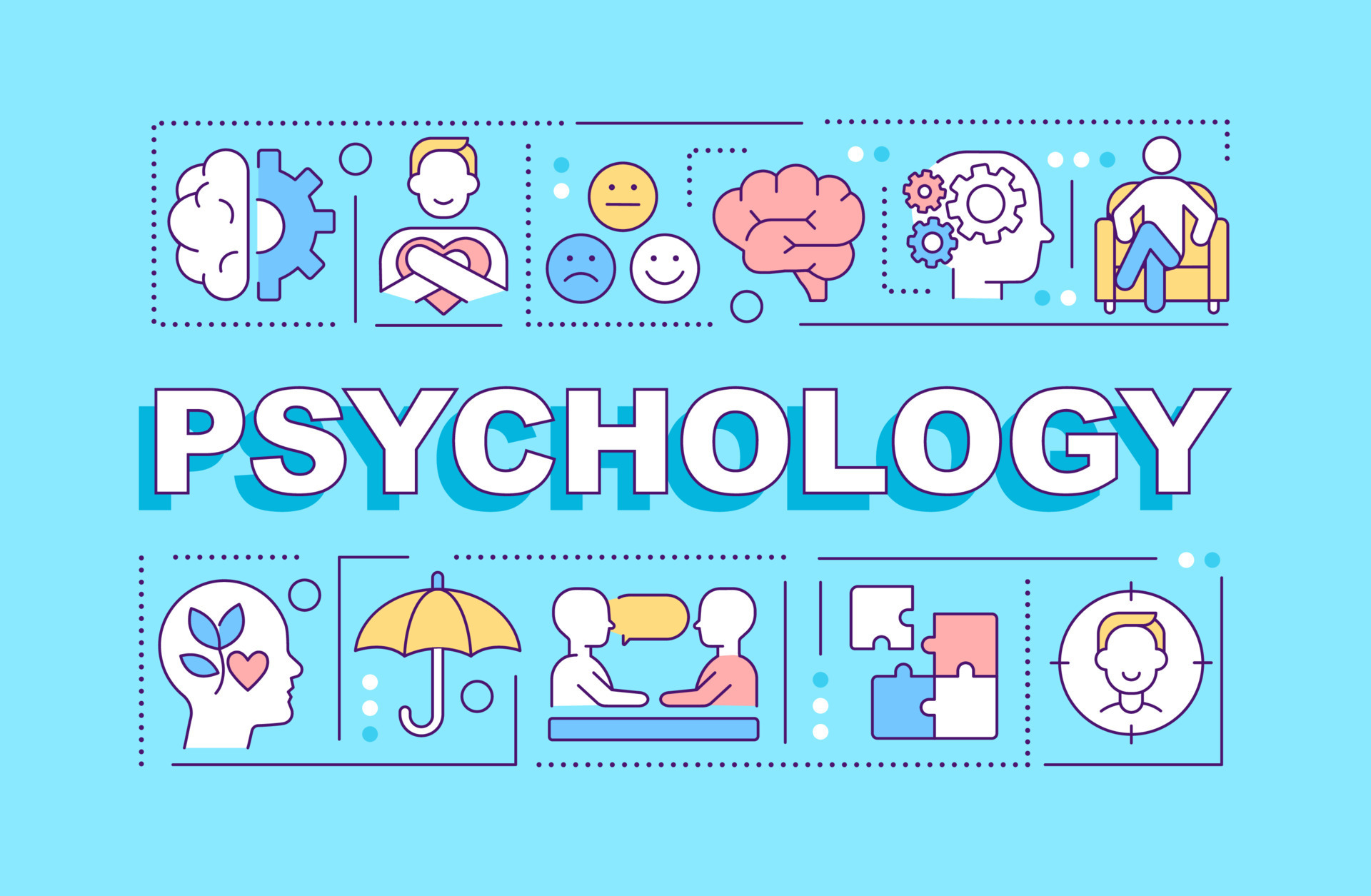 PSYCHOLOGY