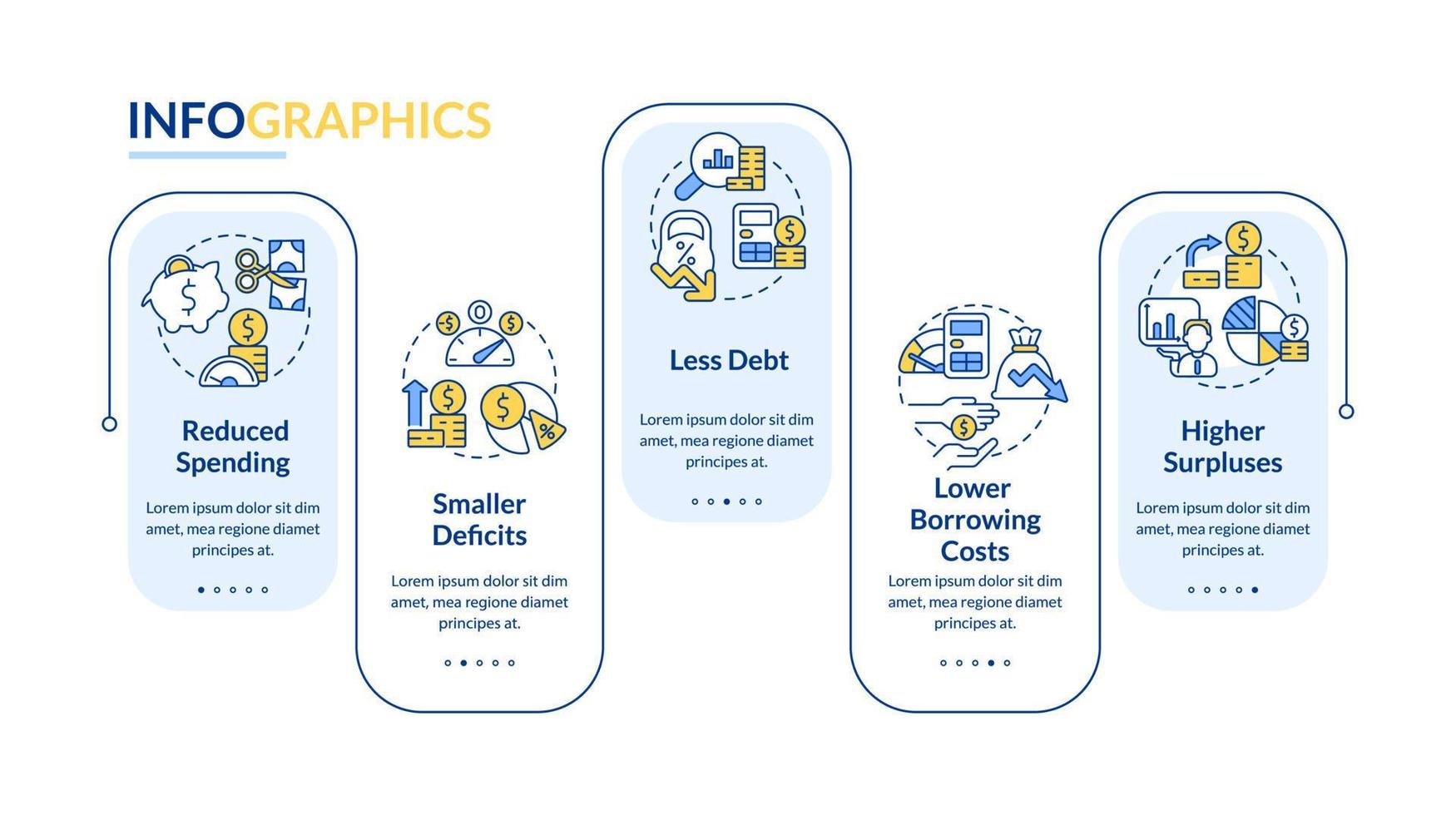 INFOGRAPHICS

Reduced Spending

Lorem ipsum dolor sit dim amet, mea regione diamet principes at.

Smaller Deficits

Lorem ipsum dolor sit dim amet, mea regione diamet principes at.

Less Debt

Lorem ipsum dolor sit dim amet, mea regione diamet principes at.

Lower Borrowing Costs

Lorem ipsum dolor sit dim amet, mea regione diamet principes at.

Higher Surpluses

Lorem ipsum dolor sit dim amet, mea regione diamet principes at.