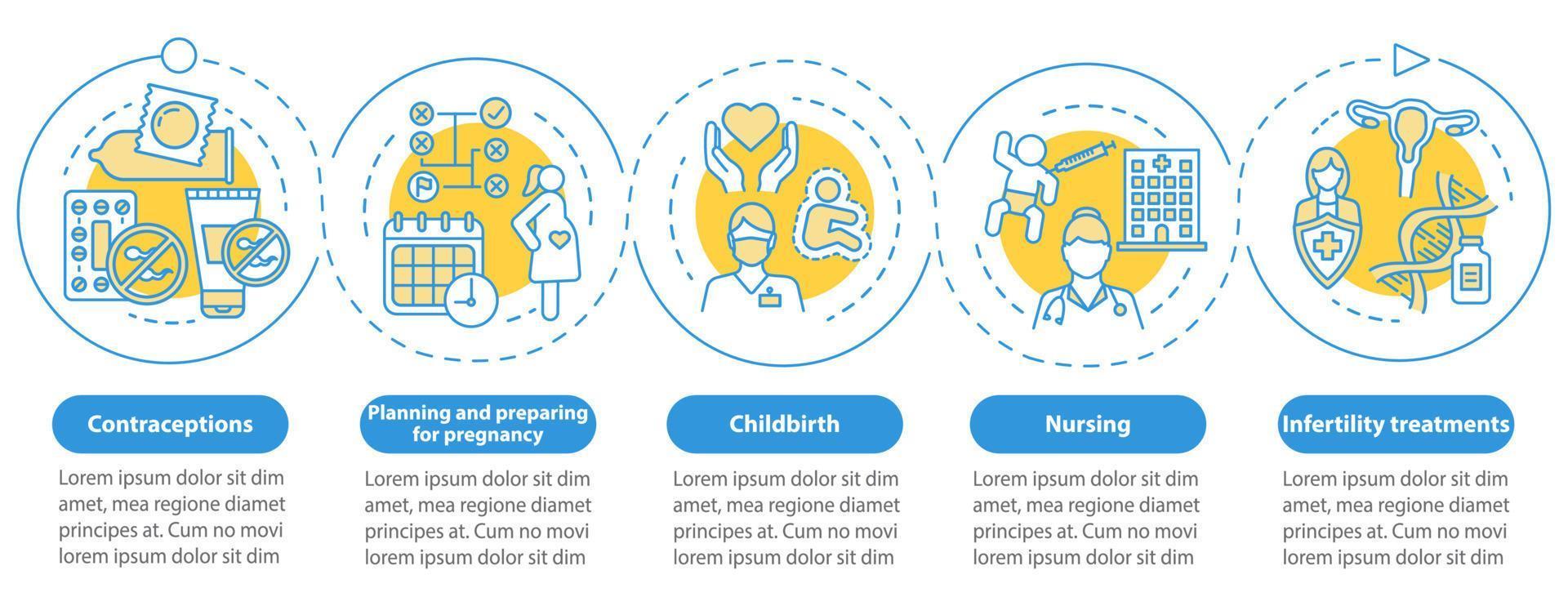 Contraceptions

Lorem ipsum dolor sit dim amet, mea regione diamet principes at. Cum no movi lorem ipsum dolor sit dim

Planning and preparing for pregnancy

Lorem ipsum dolor sit dim amet, mea regione diamet principes at. Cum no movi lorem ipsum dolor sit dim

Childbirth

Lorem ipsum dolor sit dim amet, mea regione diamet principes at. Cum no movi lorem ipsum dolor sit dim

Nursing

Lorem ipsum dolor sit dim amet, mea regione diamet principes at. Cum no movi lorem ipsum dolor sit dim

Infertility treatments

Lorem ipsum dolor sit dim amet, mea regione diamet principes at. Cum no movi lorem ipsum dolor sit dim