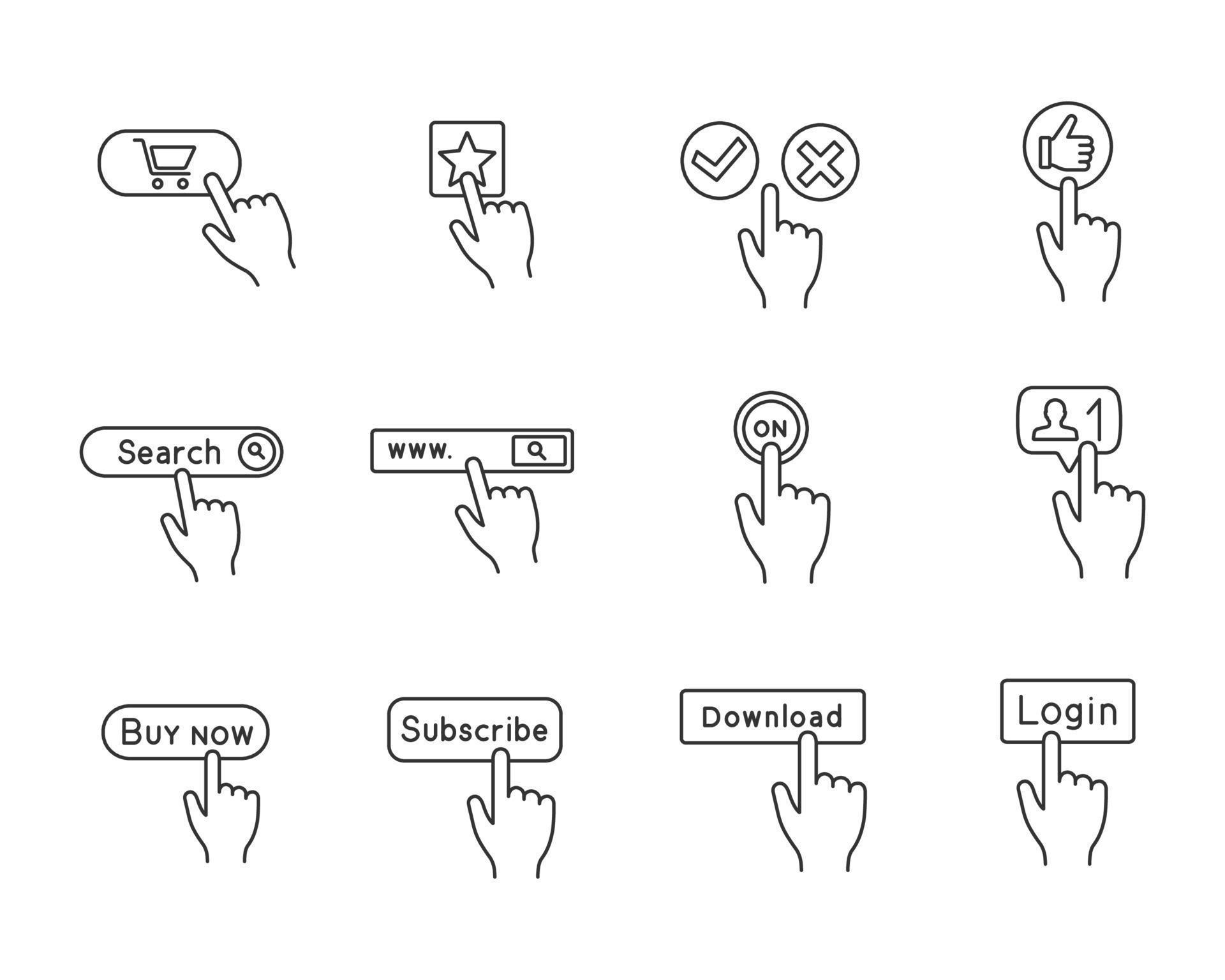 Search

www.

ON

1

BUY NOW

Subscribe

Download

Login