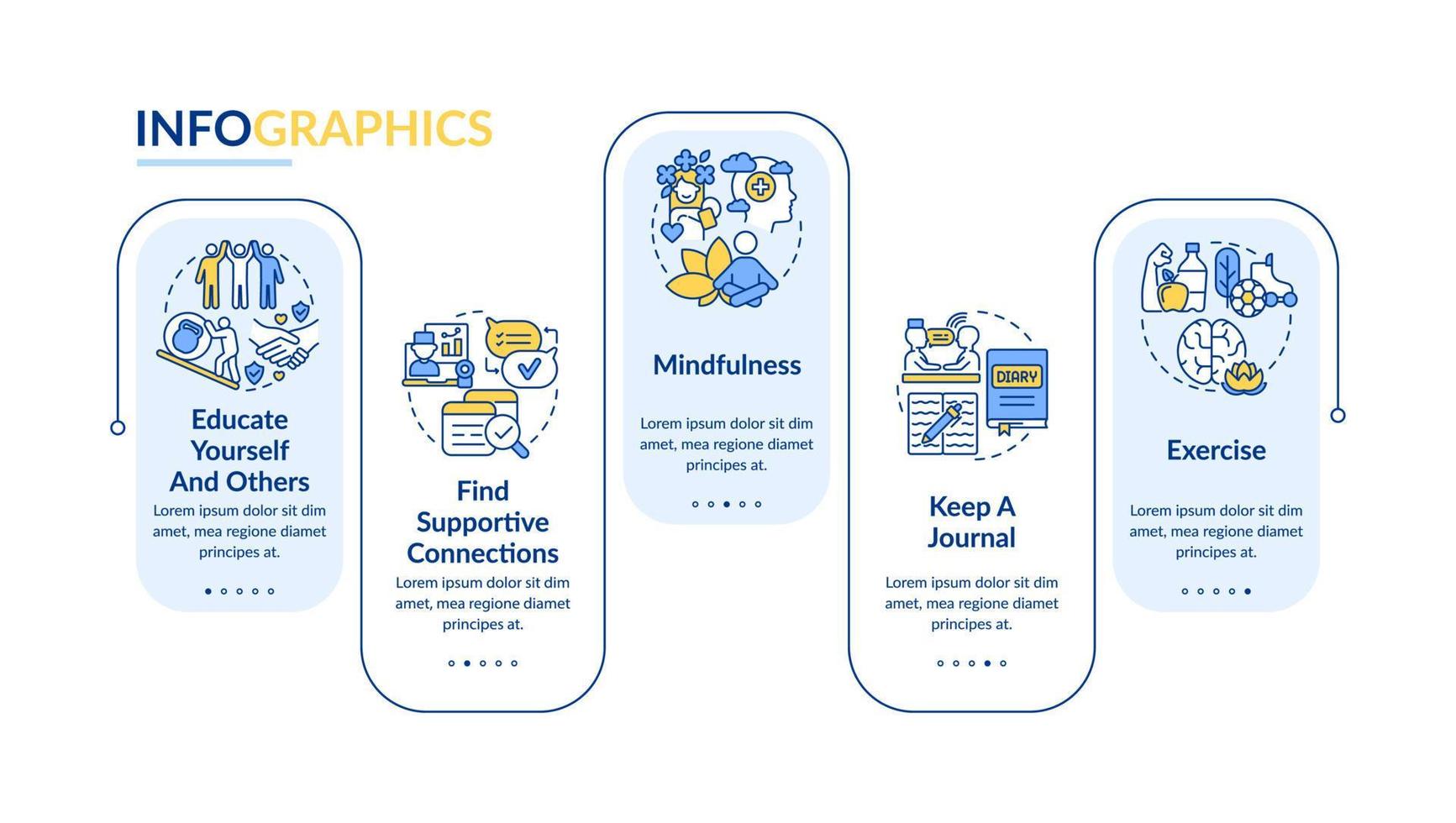 INFOGRAPHICS

Educate Yourself And Others

Lorem ipsum dolor sit dim amet, mea regione diamet principes at.

Find Supportive Connections

Lorem ipsum dolor sit dim amet, mea regione diamet principes at.

Mindfulness

Lorem ipsum dolor sit dim amet, mea regione diamet principes at.

DIARY

Keep A Journal

Lorem ipsum dolor sit dim amet, mea regione diamet principes at.

Exercise

Lorem ipsum dolor sit dim amet, mea regione diamet principes at.