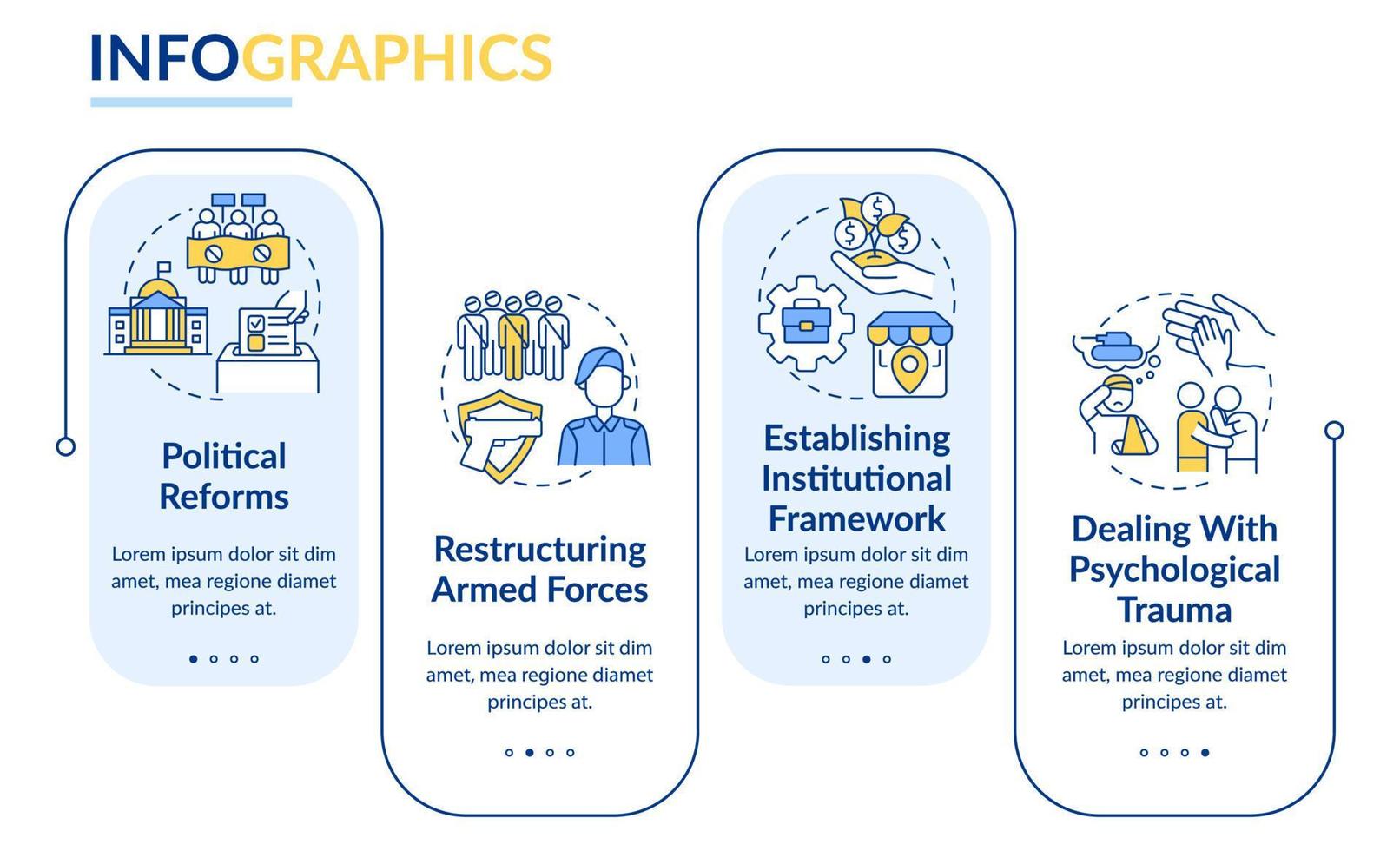 INFOGRAPHICS

Political Reforms

Lorem ipsum dolor sit dim amet, mea regione diamet principes at.

Restructuring Armed Forces

Lorem ipsum dolor sit dim amet, mea regione diamet principes at.

Establishing Institutional Framework

Lorem ipsum dolor sit dim amet, mea regione diamet principes at.

Dealing With Psychological Trauma

Lorem ipsum dolor sit dim amet, mea regione diamet principes at.