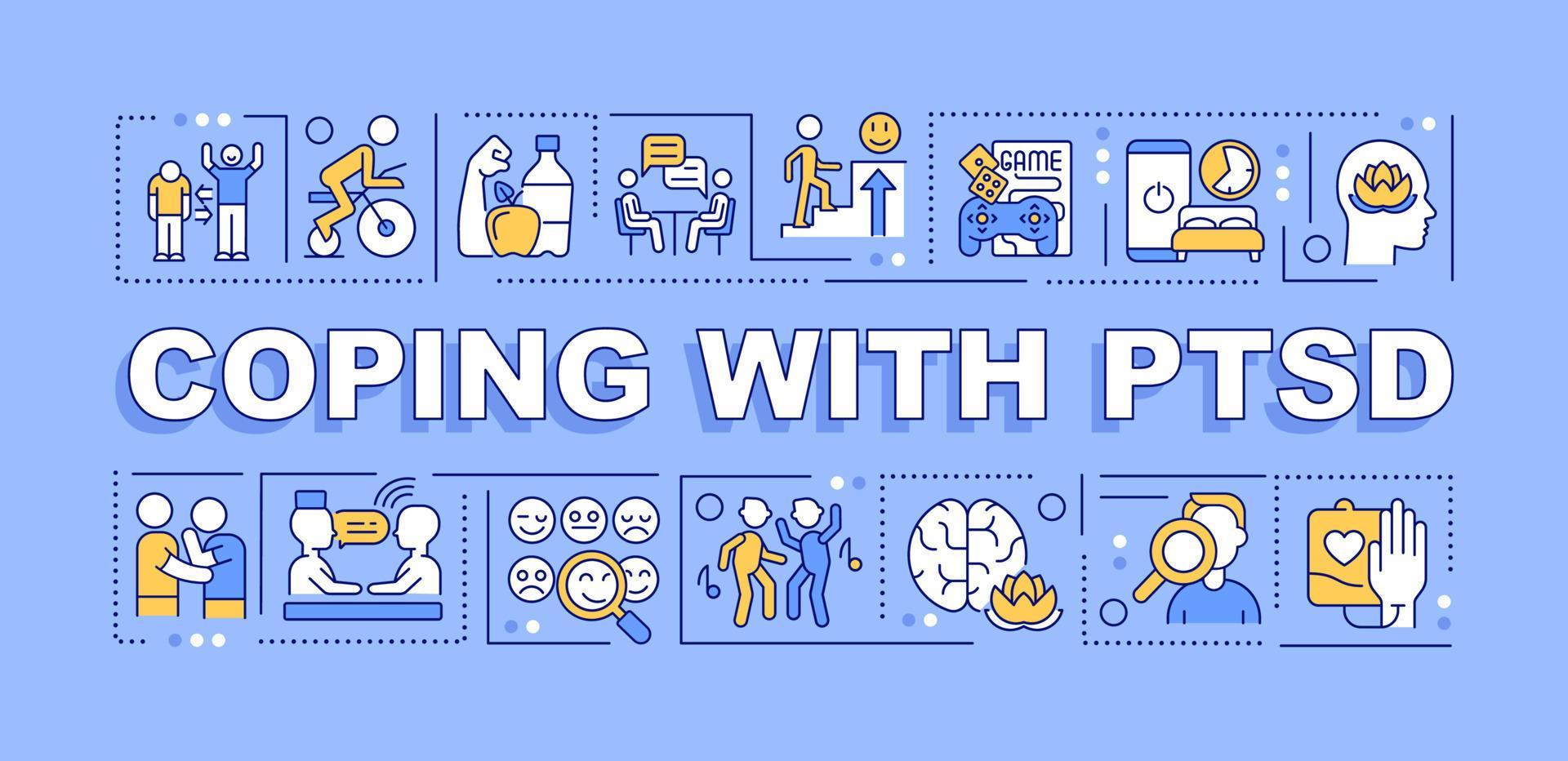 GAME

COPING WITH PTSD