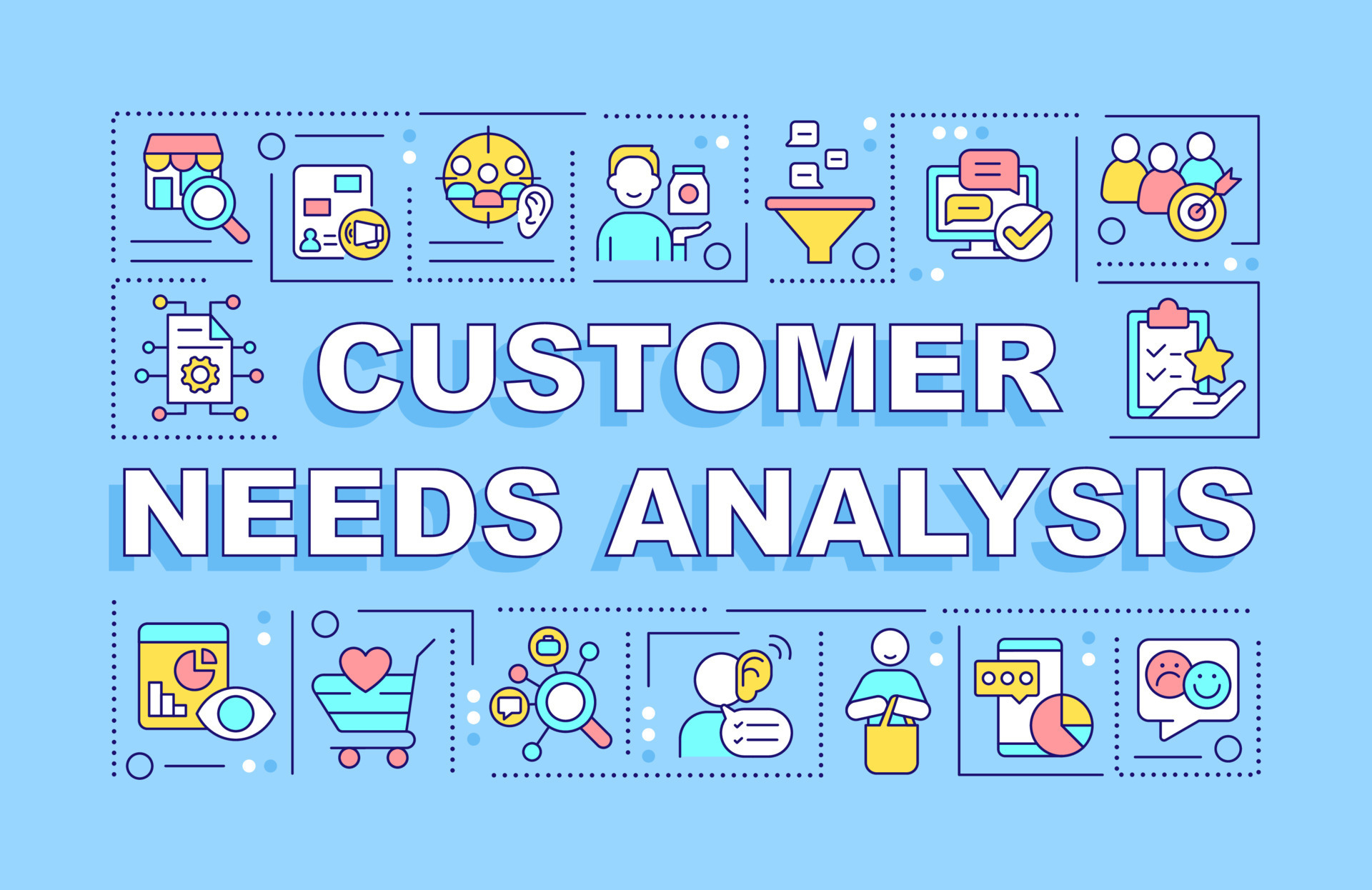 CUSTOMER NEEDS ANALYSIS