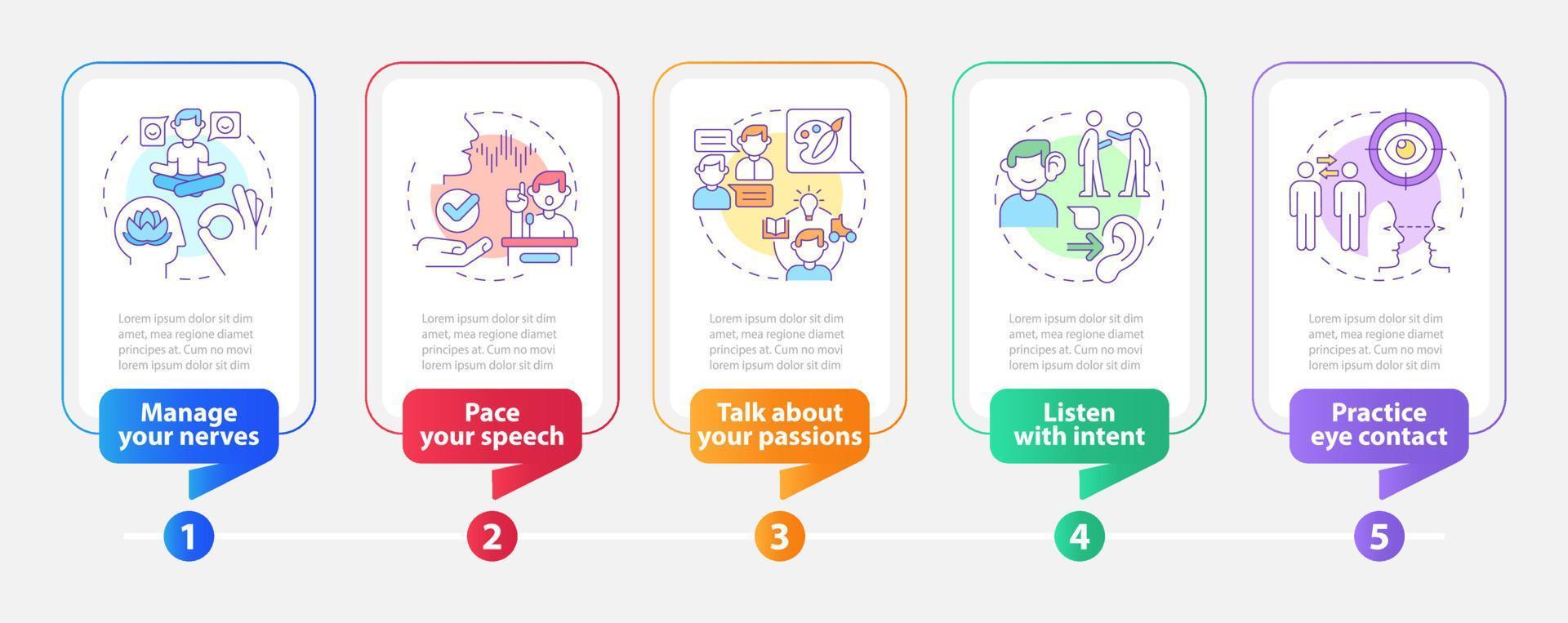 Lorem ipsum dolor sit dim amet, mea regione diamet principes at. Cum no movi lorem ipsum dolor sit dim

Manage your nerves

1

Lorem ipsum dolor sit dim amet, mea regione diamet principes at. Cum no movi lorem ipsum dolor sit dim

Pace your speech

2

Lorem ipsum dolor sit dim amet, mea regione diamet principes at. Cum no movi lorem ipsum dolor sit dim

Talk about your passions

3

Lorem ipsum dolor sit dim amet, mea regione diamet principes at. Cum no movi lorem ipsum dolor sit dim

Listen with intent

4

Lorem ipsum dolor sit dim amet, mea regione diamet principes at. Cum no movi lorem ipsum dolor sit dim

Practice eye contact

5