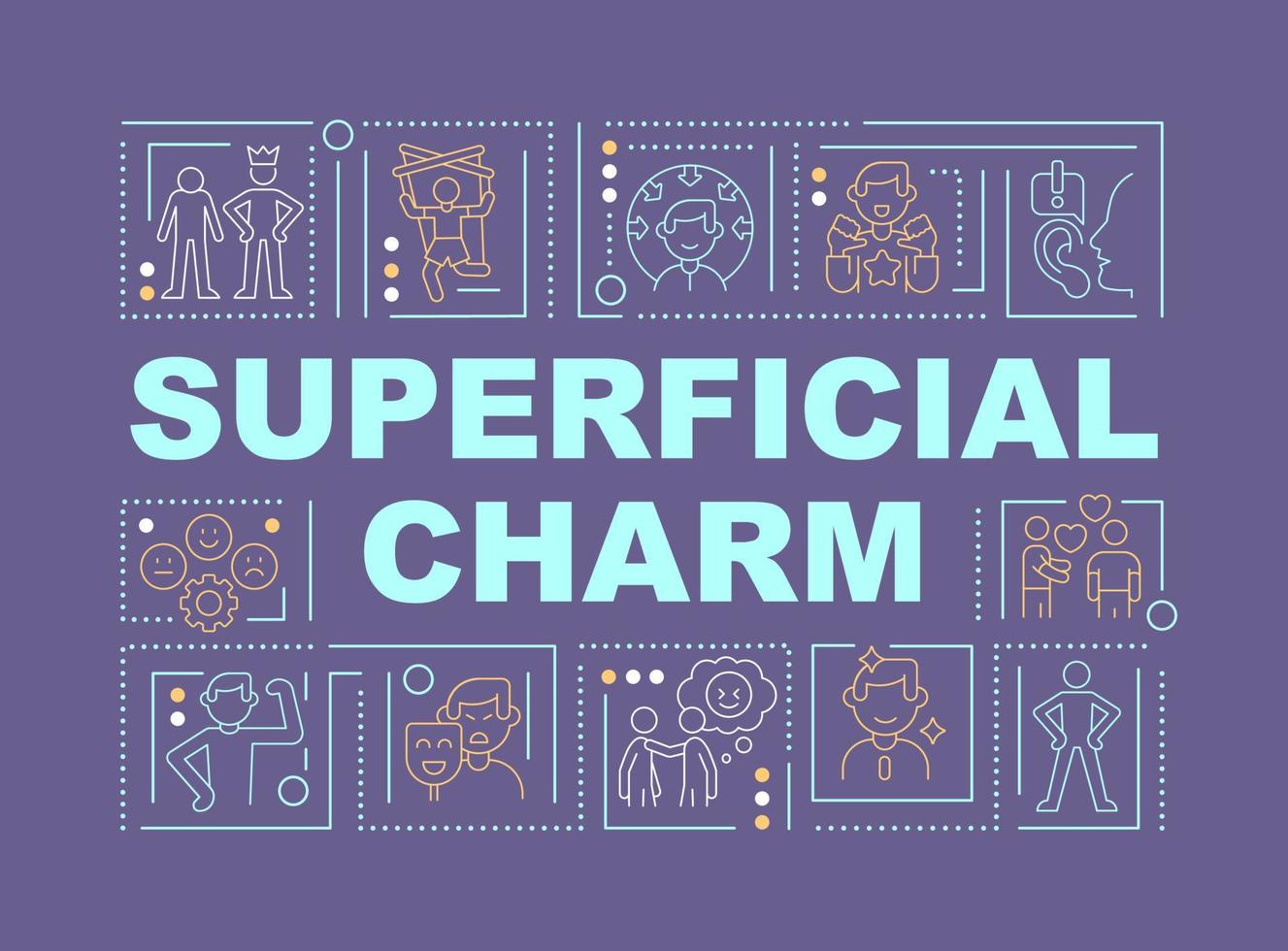 SUPERFICIAL CHARM