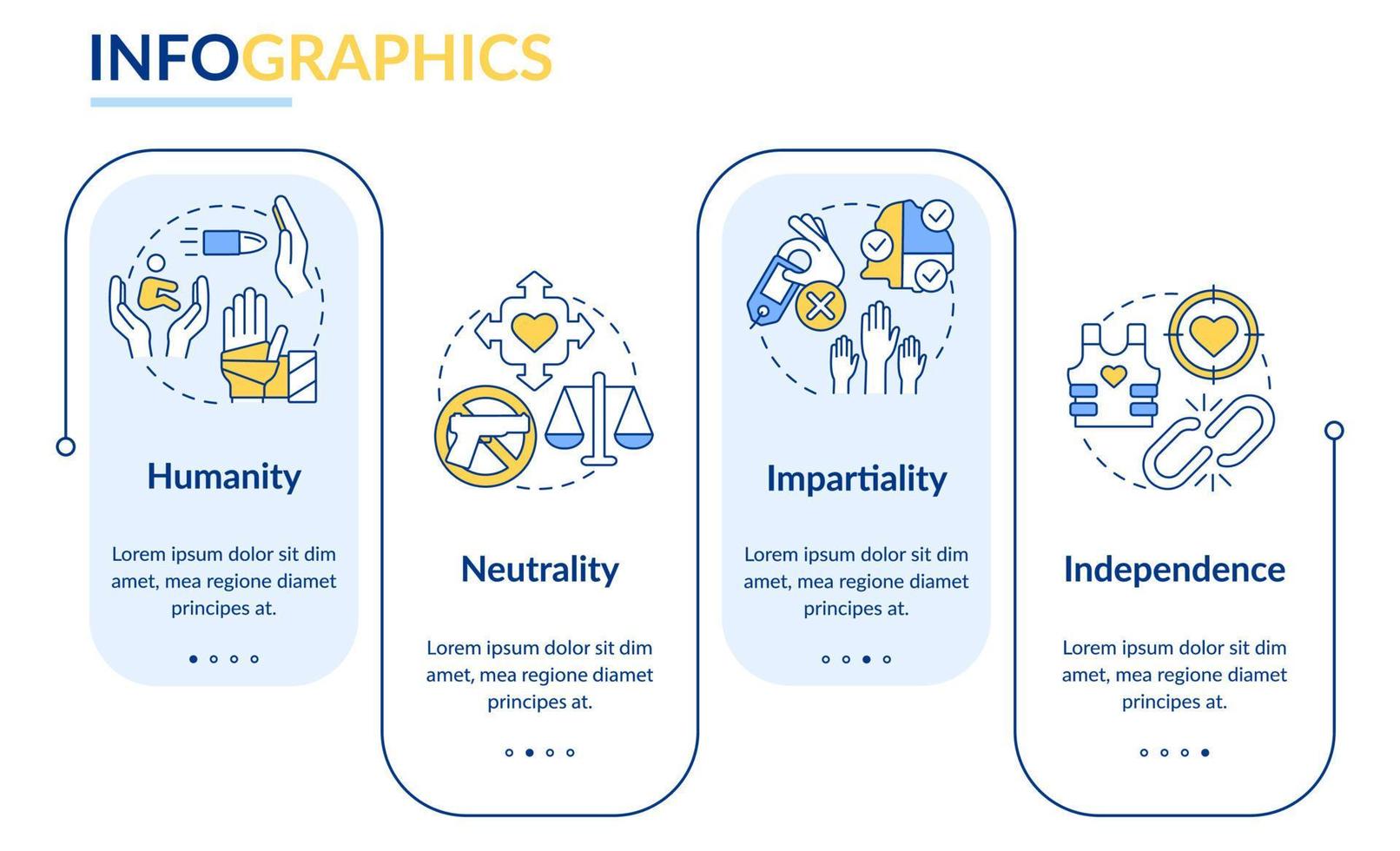 INFOGRAPHICS

Humanity

Lorem ipsum dolor sit dim amet, mea regione diamet principes at.

Neutrality

Lorem ipsum dolor sit dim amet, mea regione diamet principes at.

Impartiality

Lorem ipsum dolor sit dim amet, mea regione diamet principes at.

Independence

Lorem ipsum dolor sit dim amet, mea regione diamet principes at.