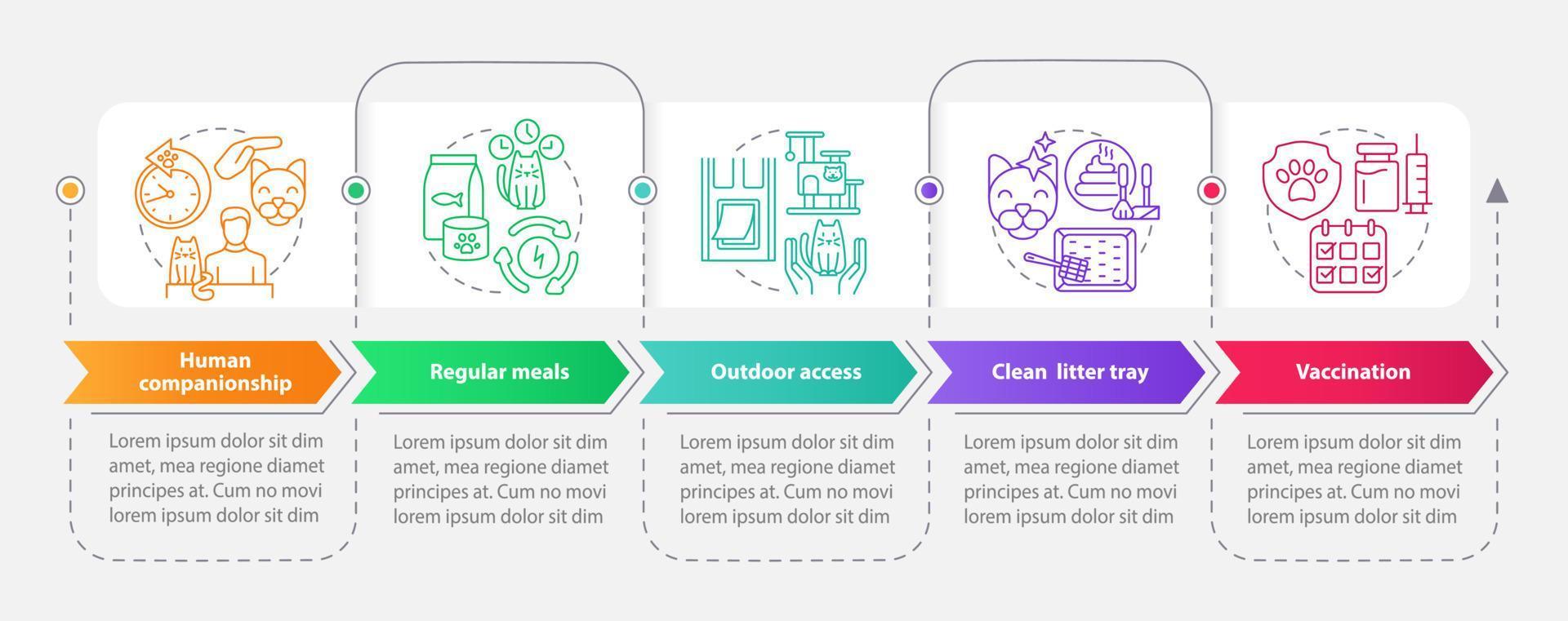 Human companionship

Lorem ipsum dolor sit dim amet, mea regione diamet principes at. Cum no movi lorem ipsum dolor sit dim

Regular meals

Lorem ipsum dolor sit dim amet, mea regione diamet principes at. Cum no movi lorem ipsum dolor sit dim

Outdoor access

Lorem ipsum dolor sit dim amet, mea regione diamet principes at. Cum no movi lorem ipsum dolor sit dim

Clean litter tray

Lorem ipsum dolor sit dim amet, mea regione diamet principes at. Cum no movi lorem ipsum dolor sit dim

Vaccination

Lorem ipsum dolor sit dim amet, mea regione diamet principes at. Cum no movi lorem ipsum dolor sit dim