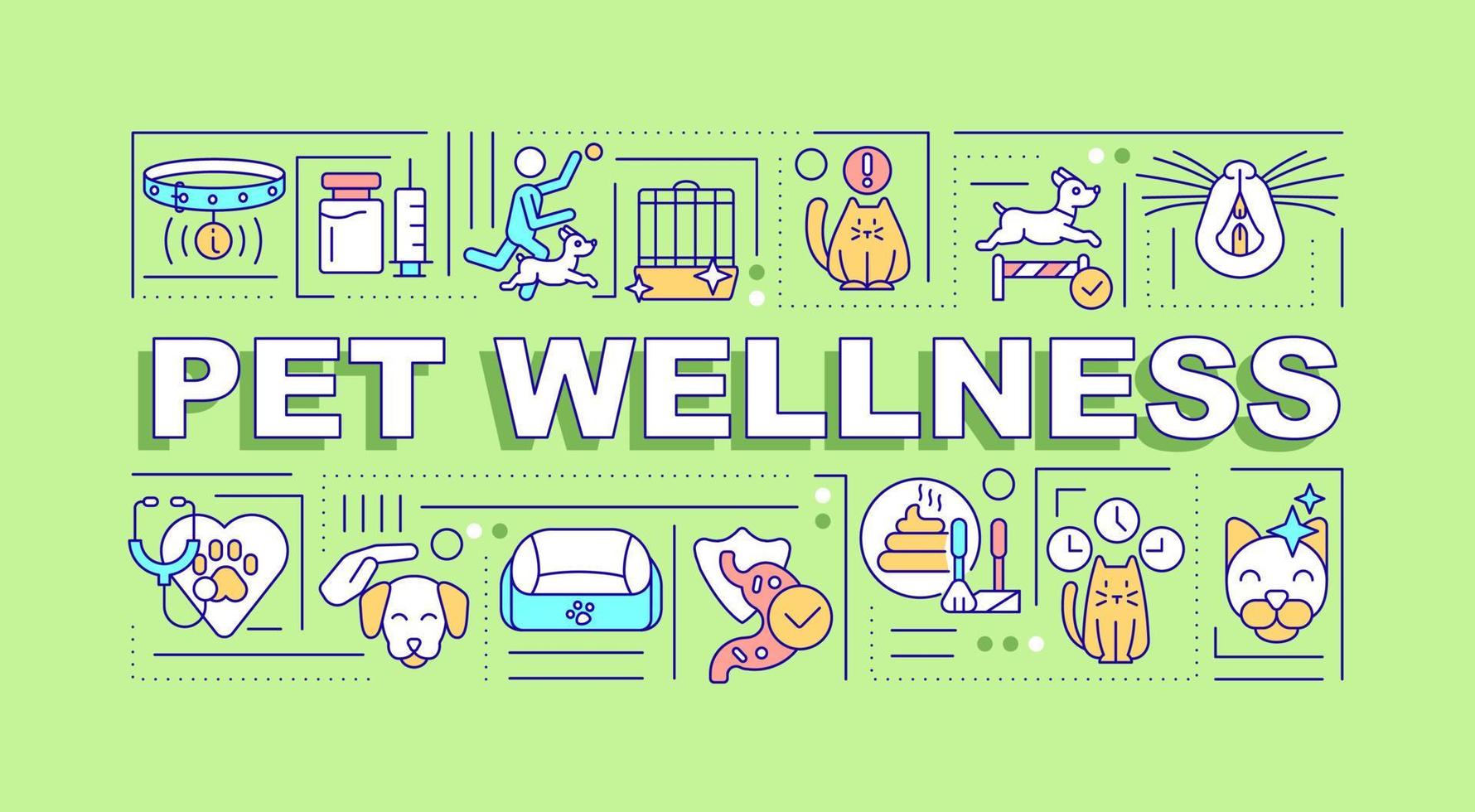 PET WELLNESS