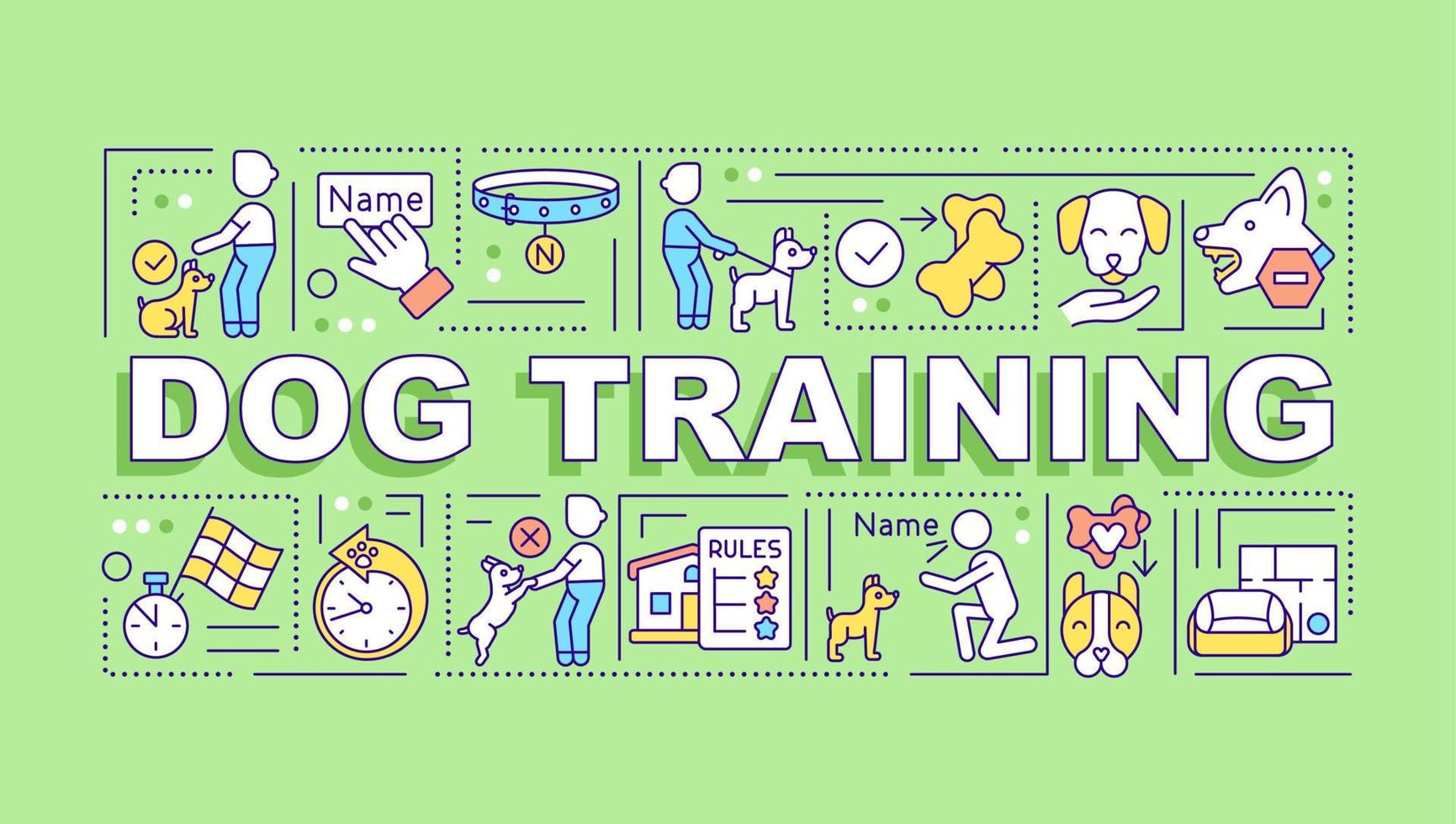 Name

N

DOG TRAINING

RULES

Name