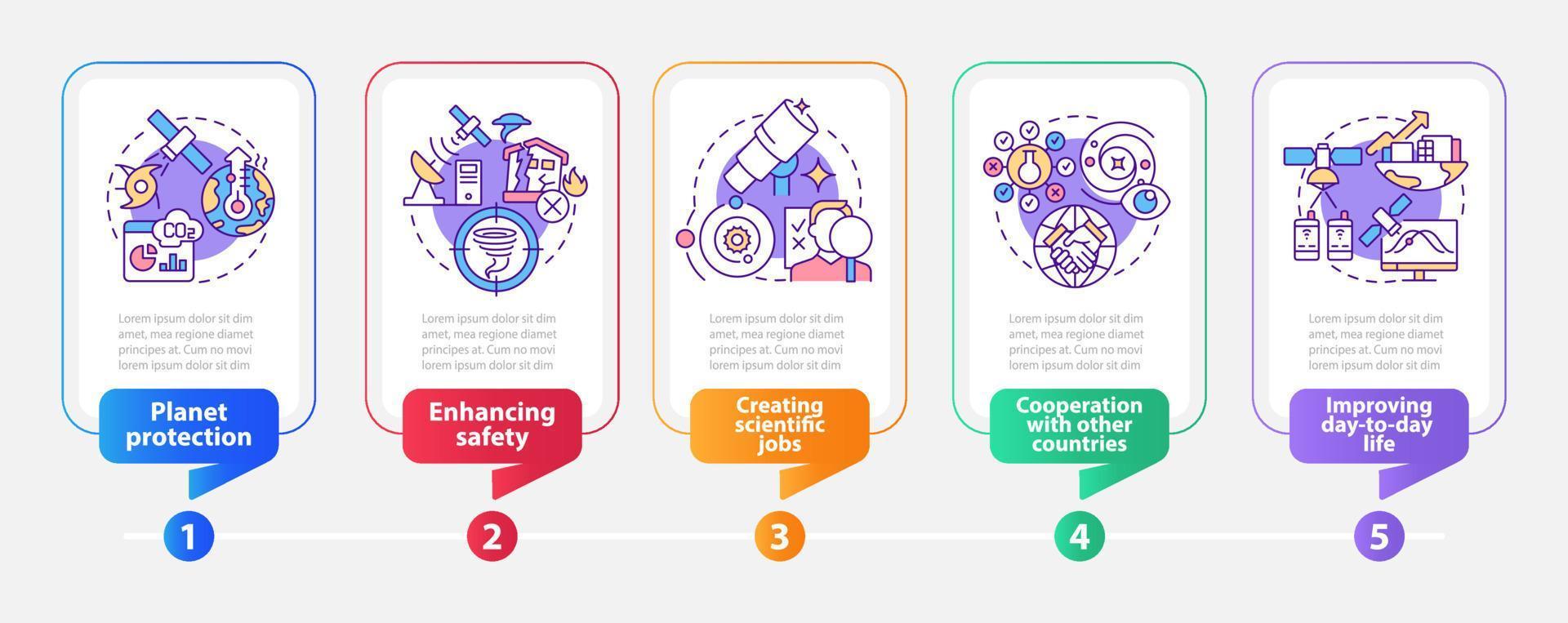 $CO_2$

Lorem ipsum dolor sit dim amet, mea regione diamet principes at. Cum no movi lorem ipsum dolor sit dim

Planet protection

1

Lorem ipsum dolor sit dim amet, mea regione diamet principes at. Cum no movi lorem ipsum dolor sit dim

Enhancing safety

2

Lorem ipsum dolor sit dim amet, mea regione diamet principes at. Cum no movi lorem ipsum dolor sit dim

Creating scientific jobs

3

Lorem ipsum dolor sit dim amet, mea regione diamet principes at. Cum no movi lorem ipsum dolor sit dim

Cooperation with other countries

4

Lorem ipsum dolor sit dim amet, mea regione diamet principes at. Cum no movi lorem ipsum dolor sit dim

Improving day-to-day life

5