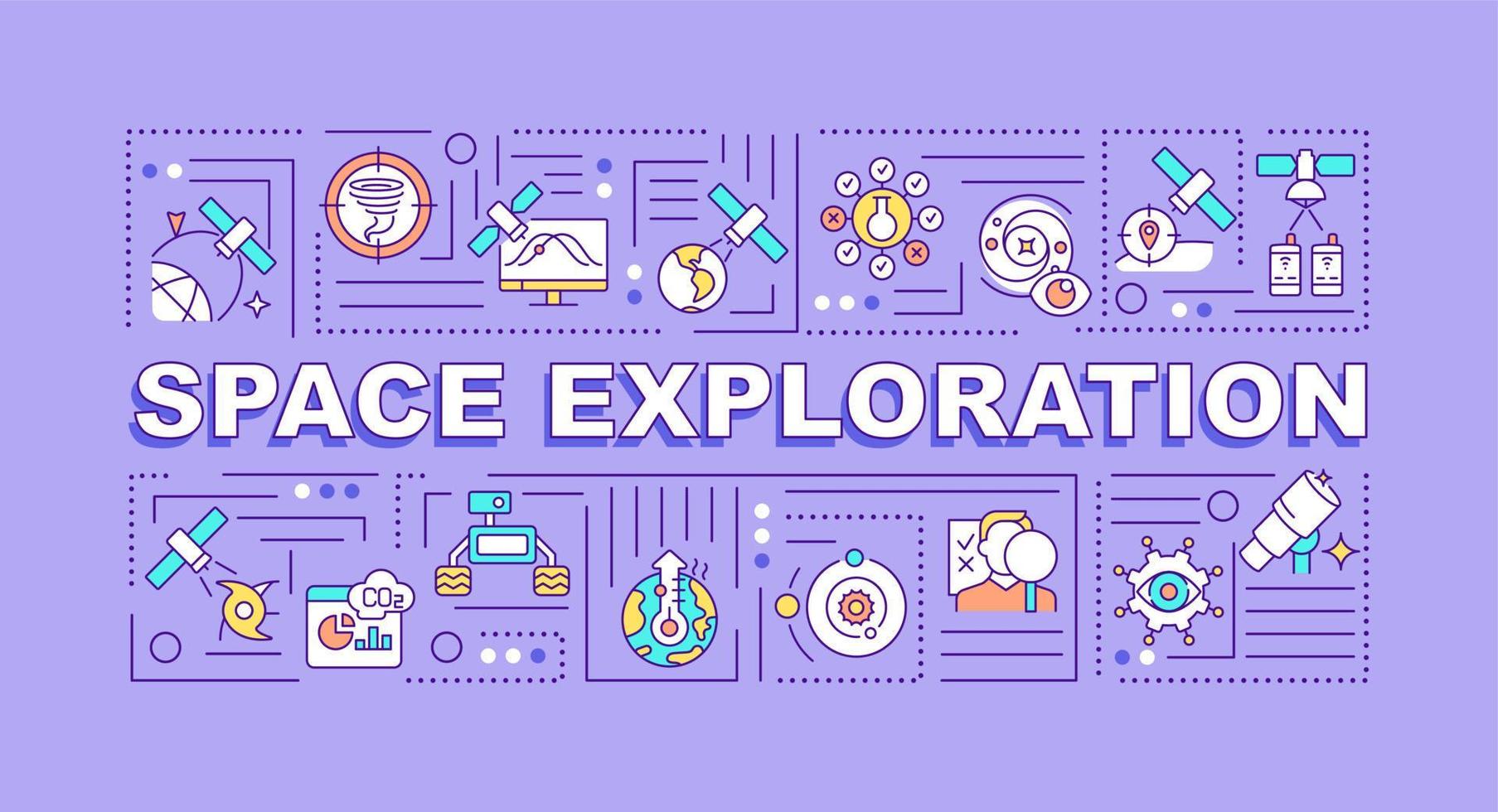 SPACE EXPLORATION

$CO_2$