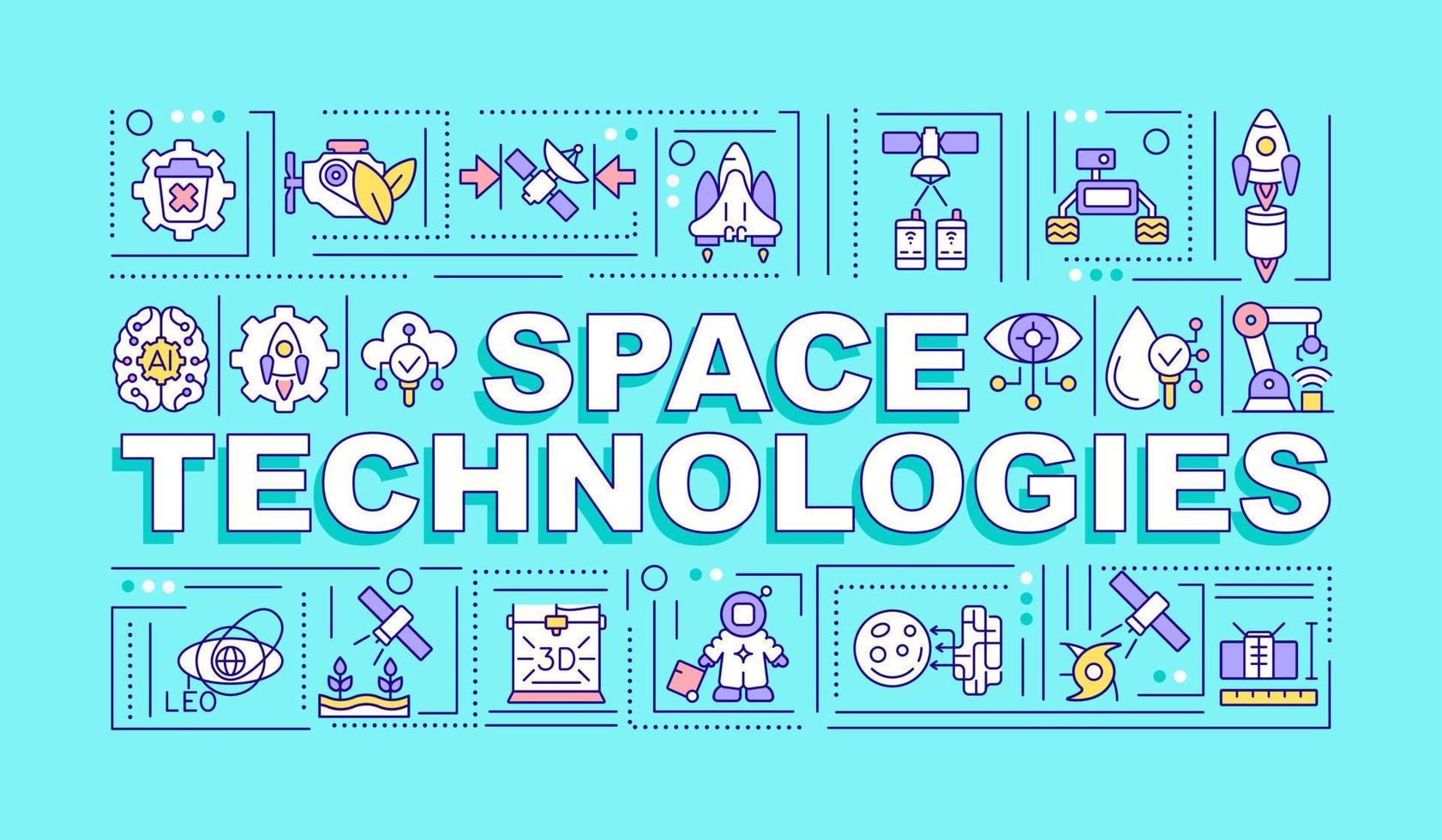 AI

SPACE TECHNOLOGIES

LEO

3D