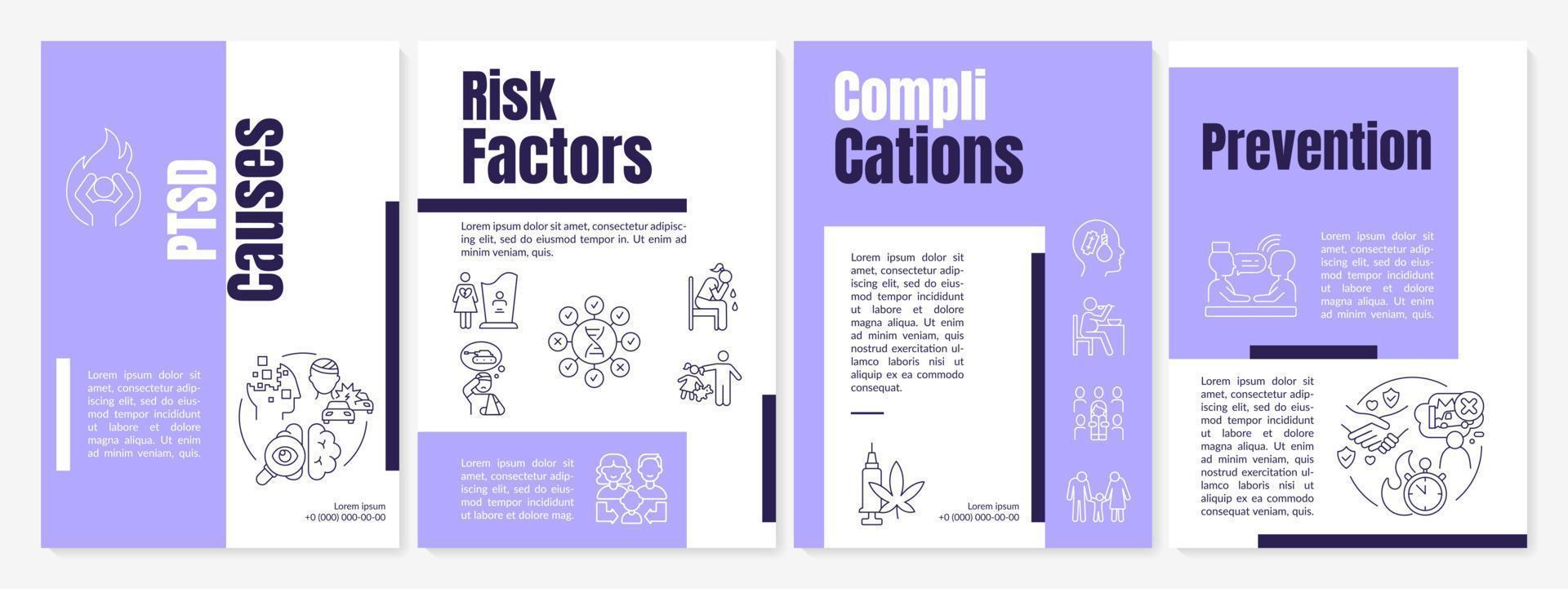 PTSD
Causes

Lorem ipsum dolor sit amet, consectetur adipiscing elit, sed do eiusmod tempor incididunt ut labore et dolore magna aliqua. Ut enim ad minim veniam, quis.

Lorem ipsum
+0 (000) 000-00-00

Risk Factors

Lorem ipsum dolor sit amet, consectetur adipiscing elit, sed do eiusmod tempor in. Ut enim ad minim veniam, quis.

Lorem ipsum dolor sit amet, consectetur adipiscing elit, sed do eiusmod tempor incididunt ut labore et dolore mag.

Compli Cations

Lorem ipsum dolor sit amet, consectetur adipiscing elit, sed do eiusmod tempor incididunt ut labore et dolore magna aliqua. Ut enim ad minim veniam, quis nostrud exercitation ullamco laboris nisi ut aliquip ex ea commodo consequat.

Lorem ipsum
+0 (000) 000-00-00

Prevention

Lorem ipsum dolor sit amet, consectetur adipiscing elit, sed do eiusmod tempor incididunt ut labore et dolore magna aliqua. Ut enim ad minim veniam, quis.

Lorem ipsum dolor sit amet, consectetur adipiscing elit, sed do eiusmod tempor incididunt ut labore et dolore magna aliqua. Ut enim ad minim veniam, quis nostrud exercitation ullamco laboris nisi ut aliquip ex ea commodo consequat veniam, quis.