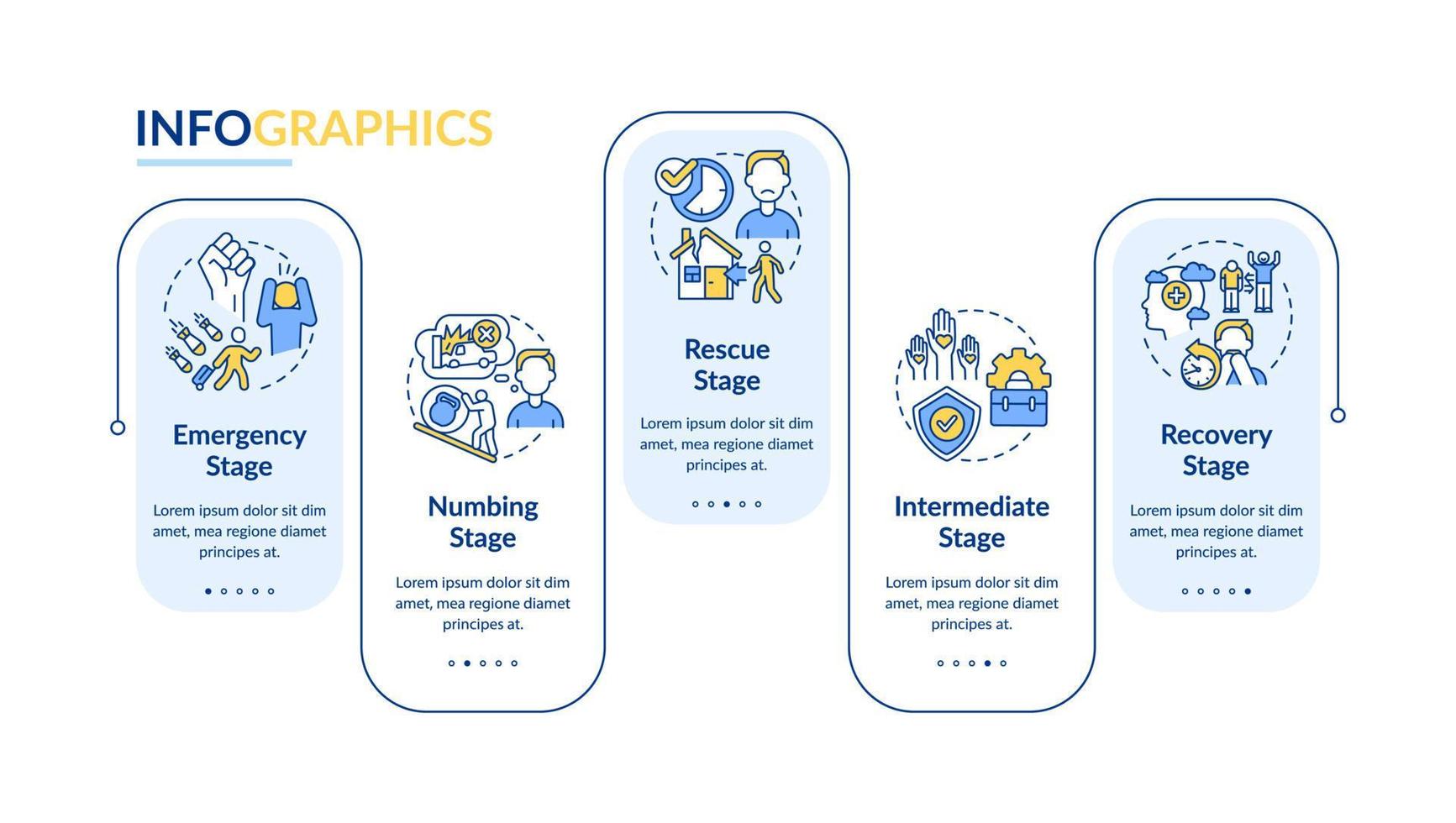 INFOGRAPHICS

Emergency Stage

Lorem ipsum dolor sit dim amet, mea regione diamet principes at.

Numbing Stage

Lorem ipsum dolor sit dim amet, mea regione diamet principes at.

Rescue Stage

Lorem ipsum dolor sit dim amet, mea regione diamet principes at.

Intermediate Stage

Lorem ipsum dolor sit dim amet, mea regione diamet principes at.

Recovery Stage

Lorem ipsum dolor sit dim amet, mea regione diamet principes at.