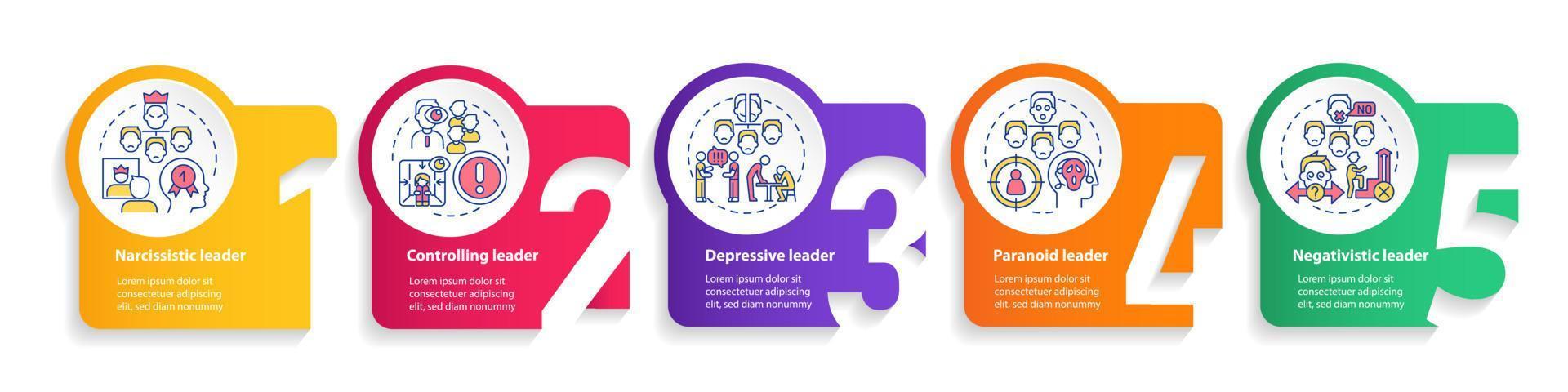 1

Narcissistic leader

Lorem ipsum dolor sit consectetuer adipiscing elit, sed diam nonummy

2

Controlling leader

Lorem ipsum dolor sit consectetuer adipiscing elit, sed diam nonummy

3

Depressive leader

Lorem ipsum dolor sit consectetuer adipiscing elit, sed diam nonummy

4

Paranoid leader

Lorem ipsum dolor sit consectetuer adipiscing elit, sed diam nonummy

NO

5

Negativistic leader

Lorem ipsum dolor sit consectetuer adipiscing elit, sed diam nonummy