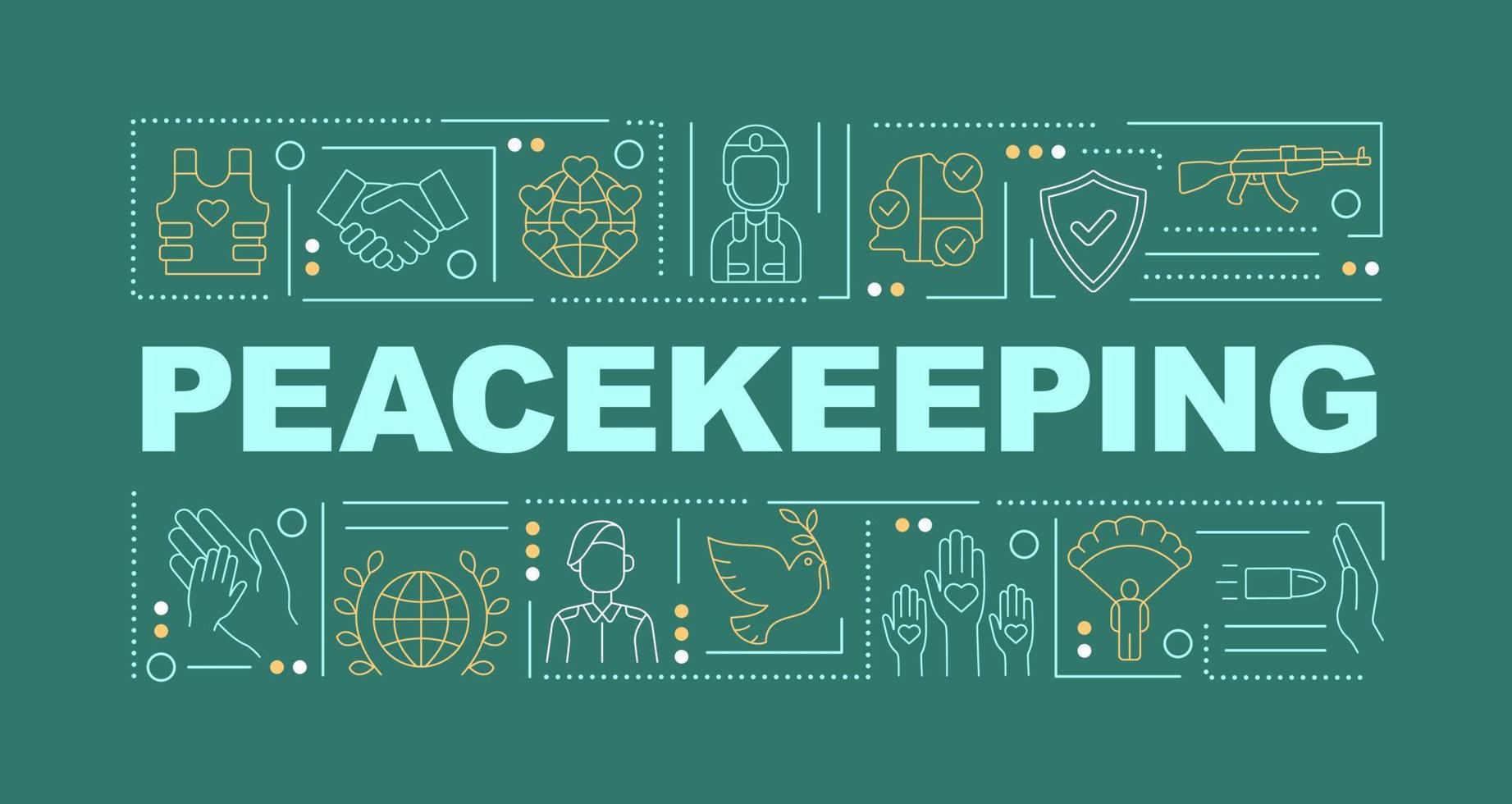 PEACEKEEPING