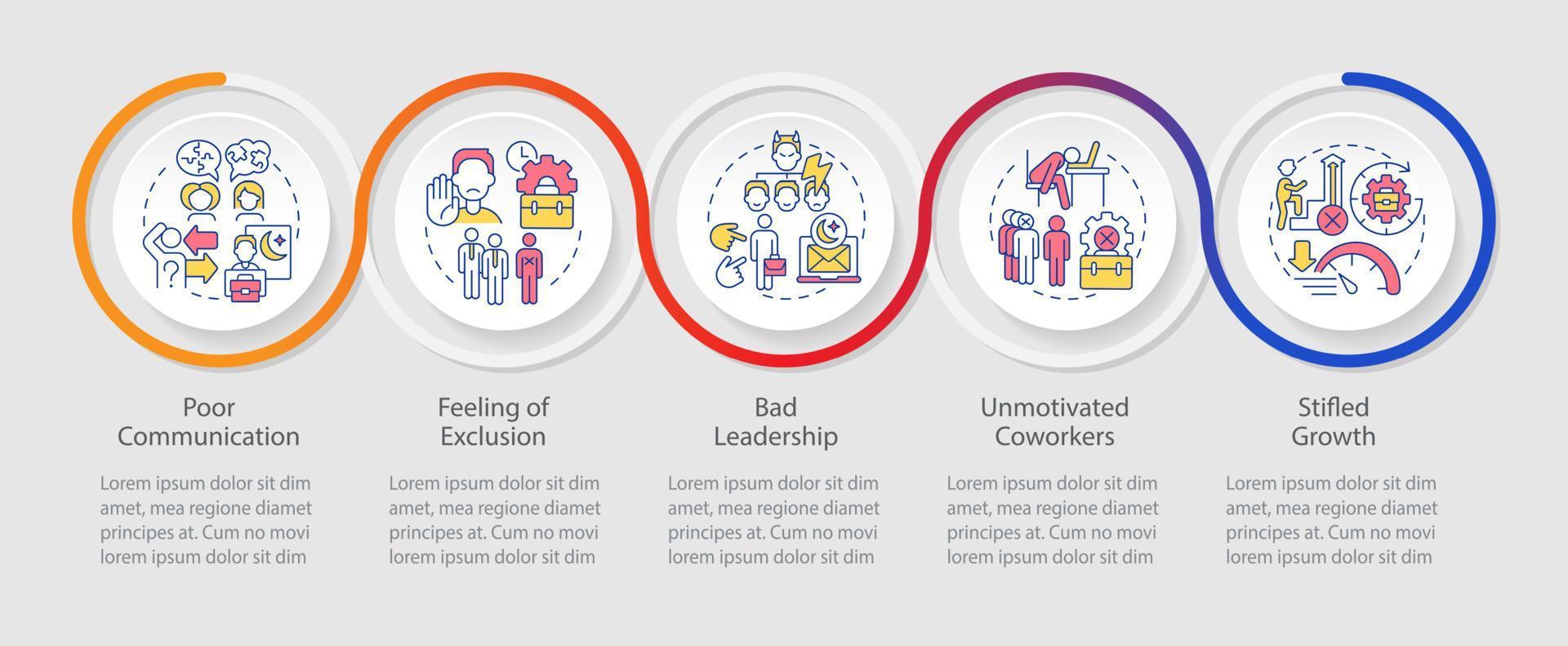 Poor Communication

Lorem ipsum dolor sit dim amet, mea regione diamet principes at. Cum no movi lorem ipsum dolor sit dim

Feeling of Exclusion

Lorem ipsum dolor sit dim amet, mea regione diamet principes at. Cum no movi lorem ipsum dolor sit dim

Bad Leadership

Lorem ipsum dolor sit dim amet, mea regione diamet principes at. Cum no movi lorem ipsum dolor sit dim

Unmotivated Coworkers

Lorem ipsum dolor sit dim amet, mea regione diamet principes at. Cum no movi lorem ipsum dolor sit dim

Stifled Growth

Lorem ipsum dolor sit dim amet, mea regione diamet principes at. Cum no movi lorem ipsum dolor sit dim