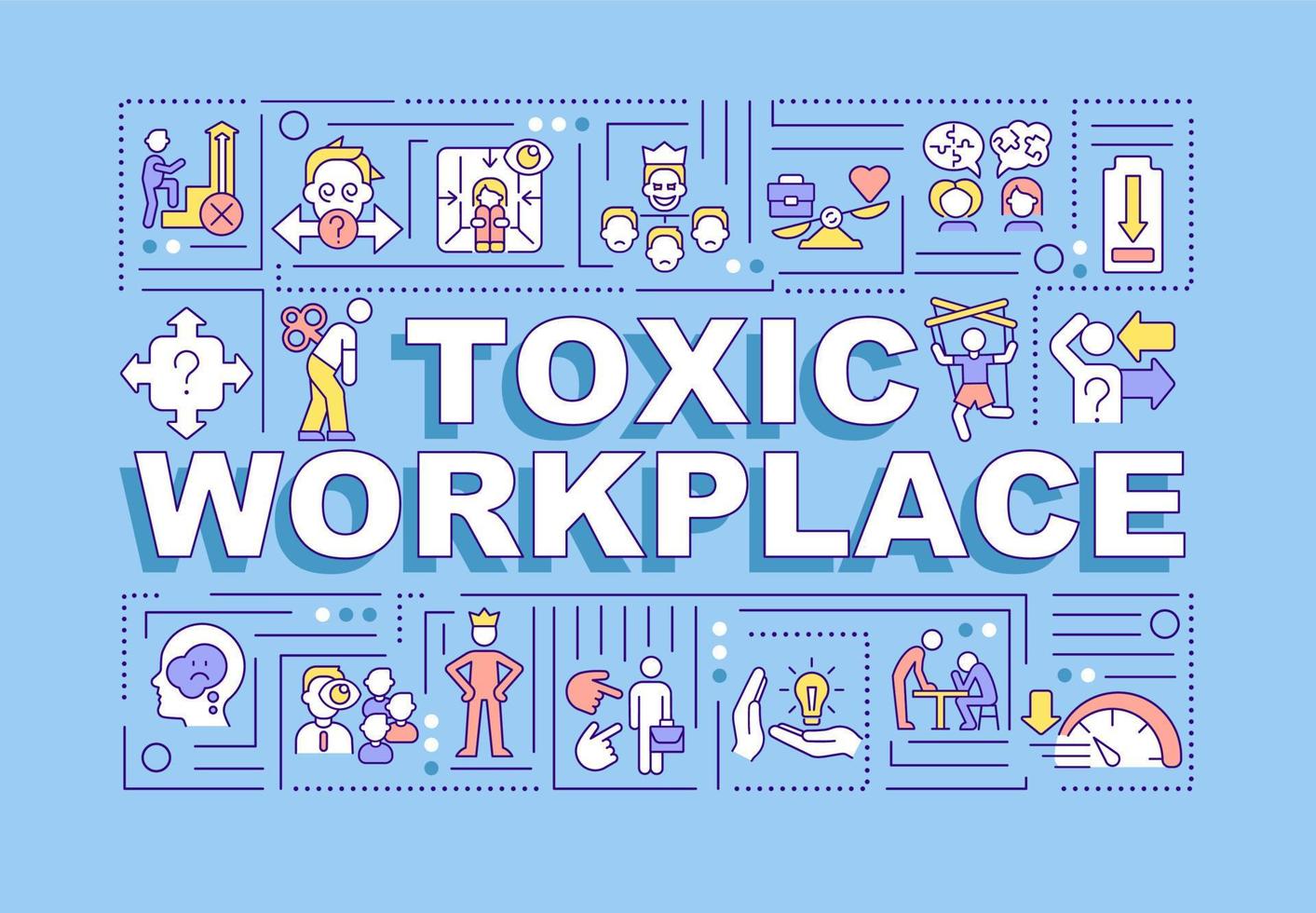 TOXIC WORKPLACE